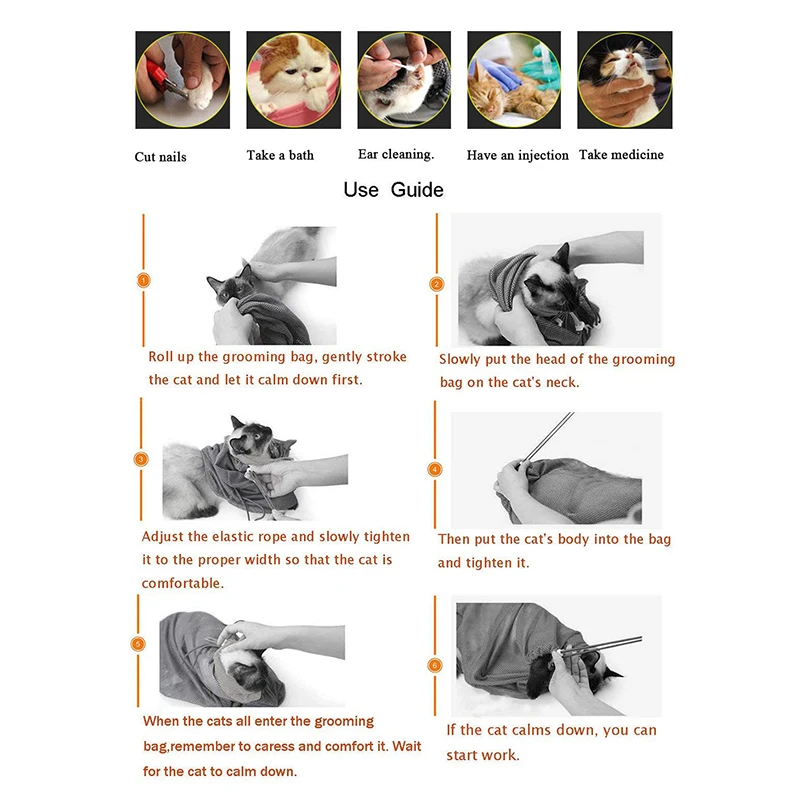 Cut nails

Take a bath

Ear cleaning.

Have an injection

Take medicine

Use Guide

1

Roll up the grooming bag, gently stroke the cat and let it calm down first.

2

Slowly put the head of the grooming bag on the cat's neck.

3

Adjust the elastic rope and slowly tighten it to the proper width so that the cat is comfortable.

4

Then put the cat's body into the bag and tighten it.

5

When the cats all enter the grooming bag,remember to caress and comfort it. Wait for the cat to calm down.

6

If the cat calms down, you can start work.