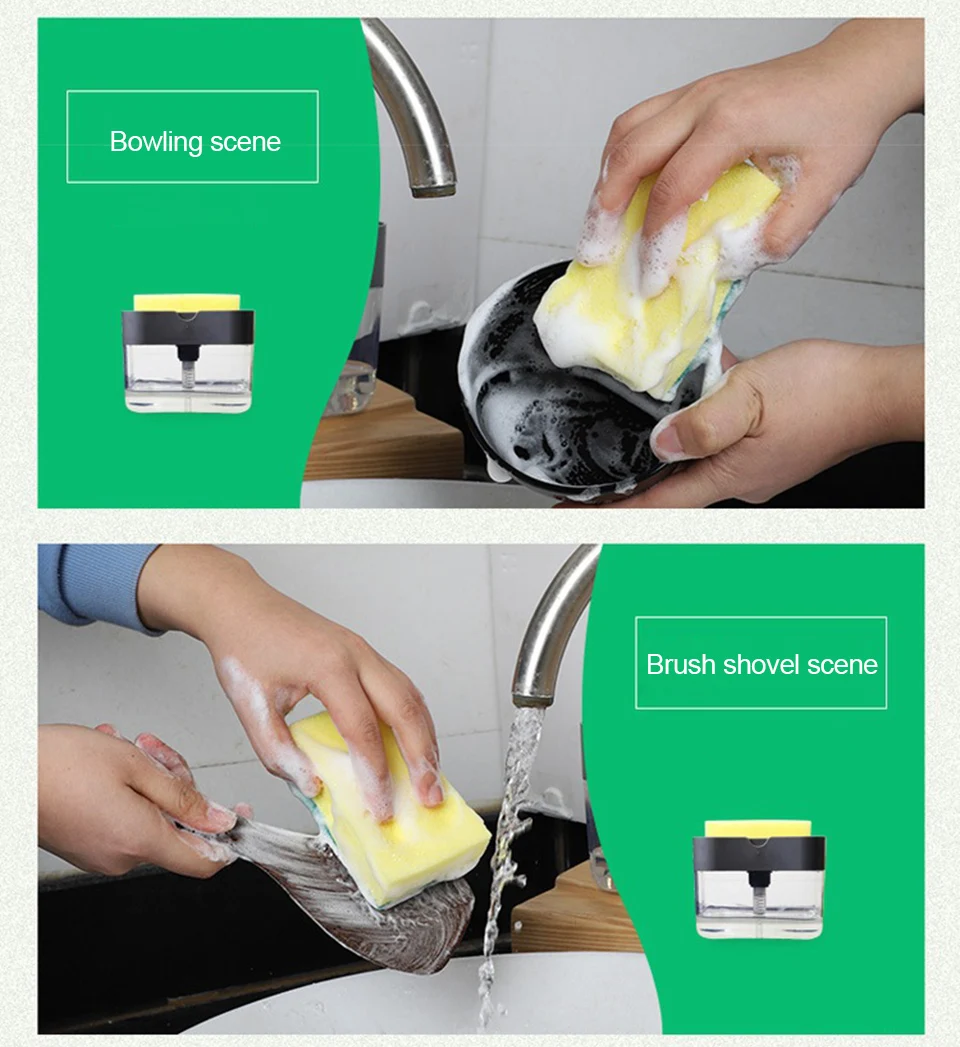 Bowling scene

Brush shovel scene