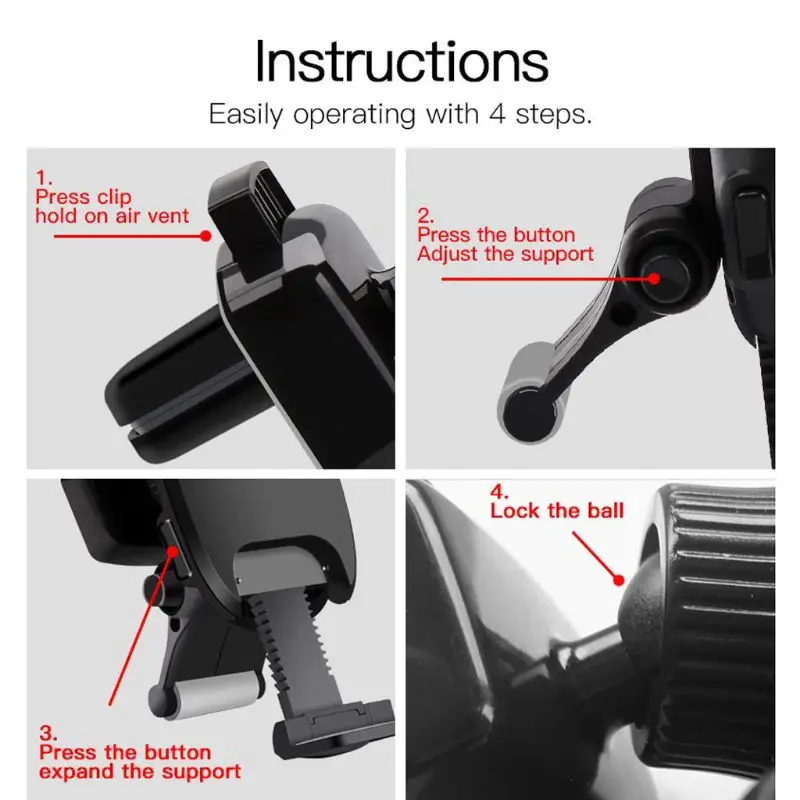 Instructions

Easily operating with 4 steps.

1.
Press clip
hold on air vent

2.
Press the button
Adjust the support

3.
Press the button
expand the support

4.
Lock the ball