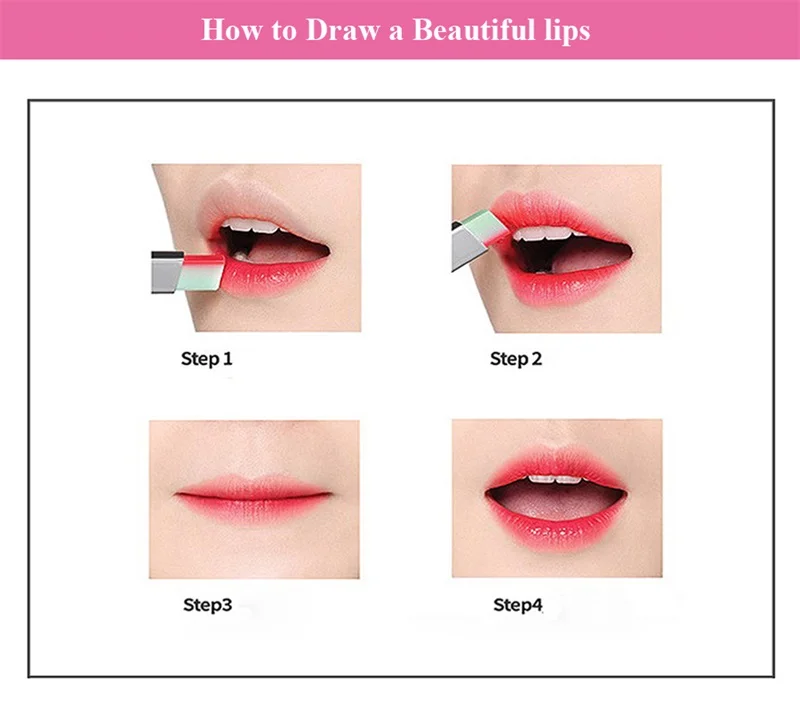 How to Draw a Beautiful lips

Step 1

Step 2

Step3

Step4