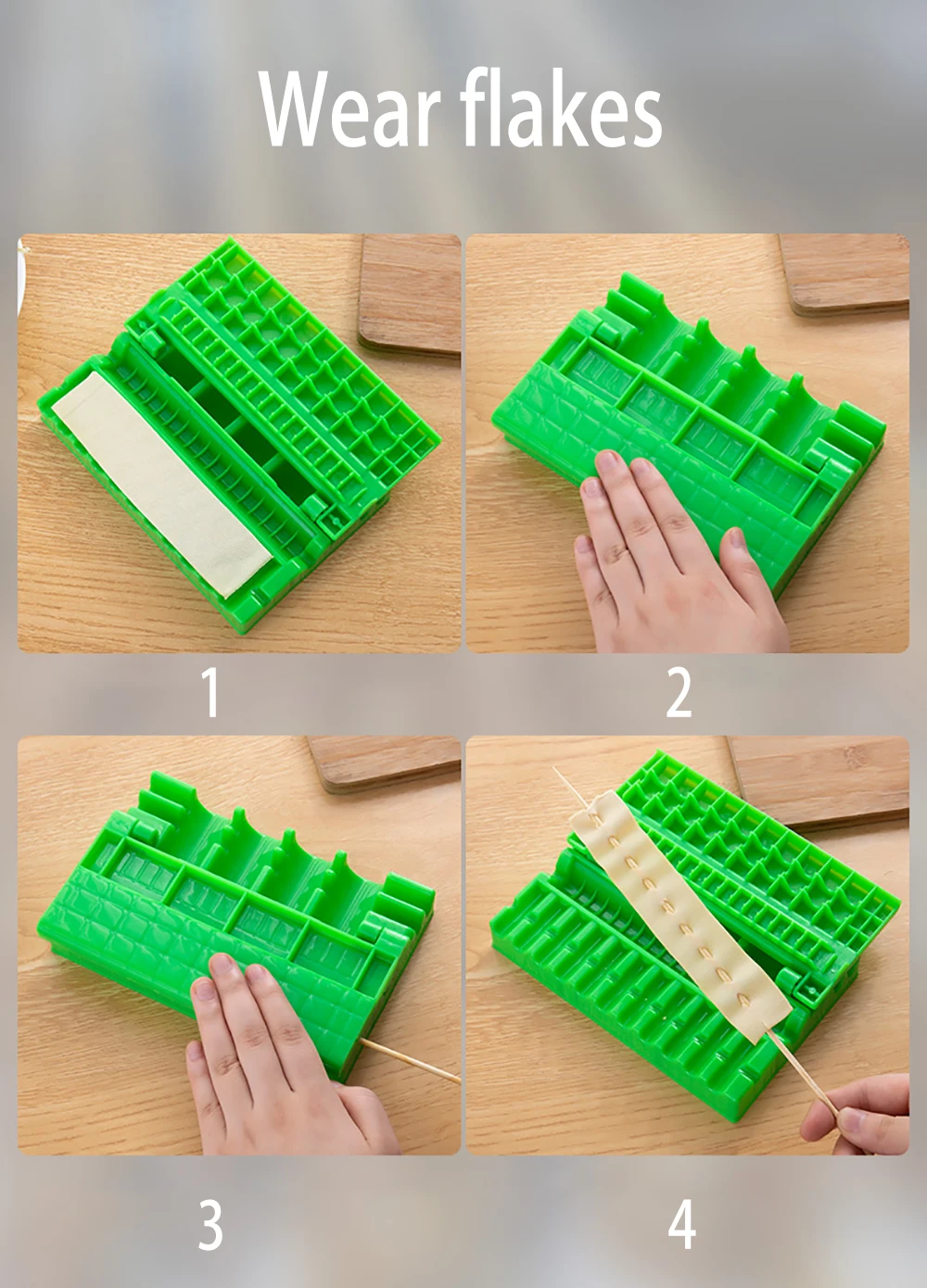 Wear flakes

1

2

3

4