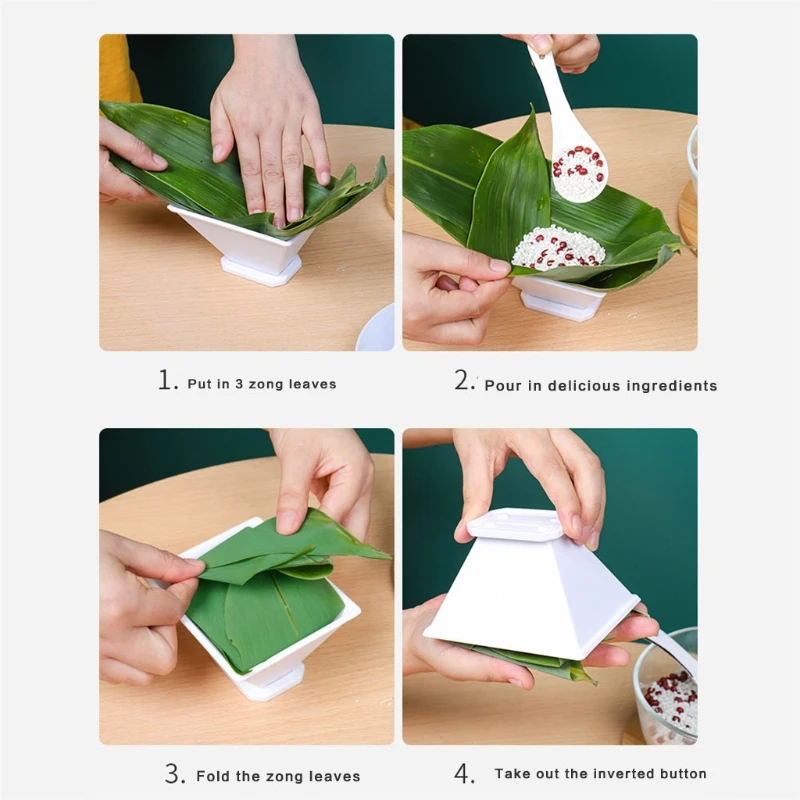 1. Put in 3 zong leaves

2. Pour in delicious ingredients

3. Fold the zong leaves

4. Take out the inverted button