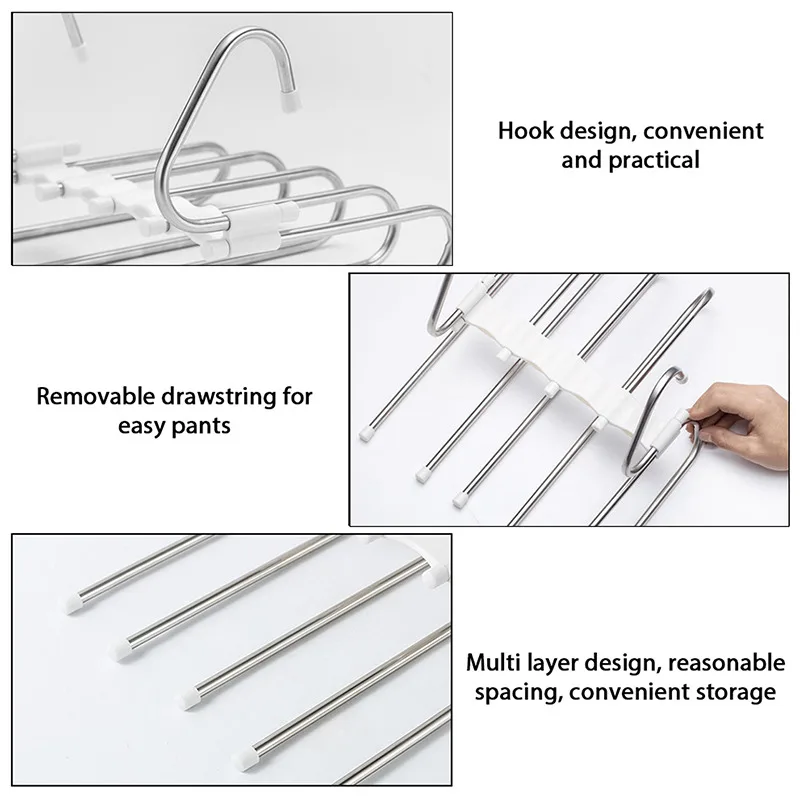 Hook design, convenient and practical

Removable drawstring for easy pants

Multi layer design, reasonable spacing, convenient storage