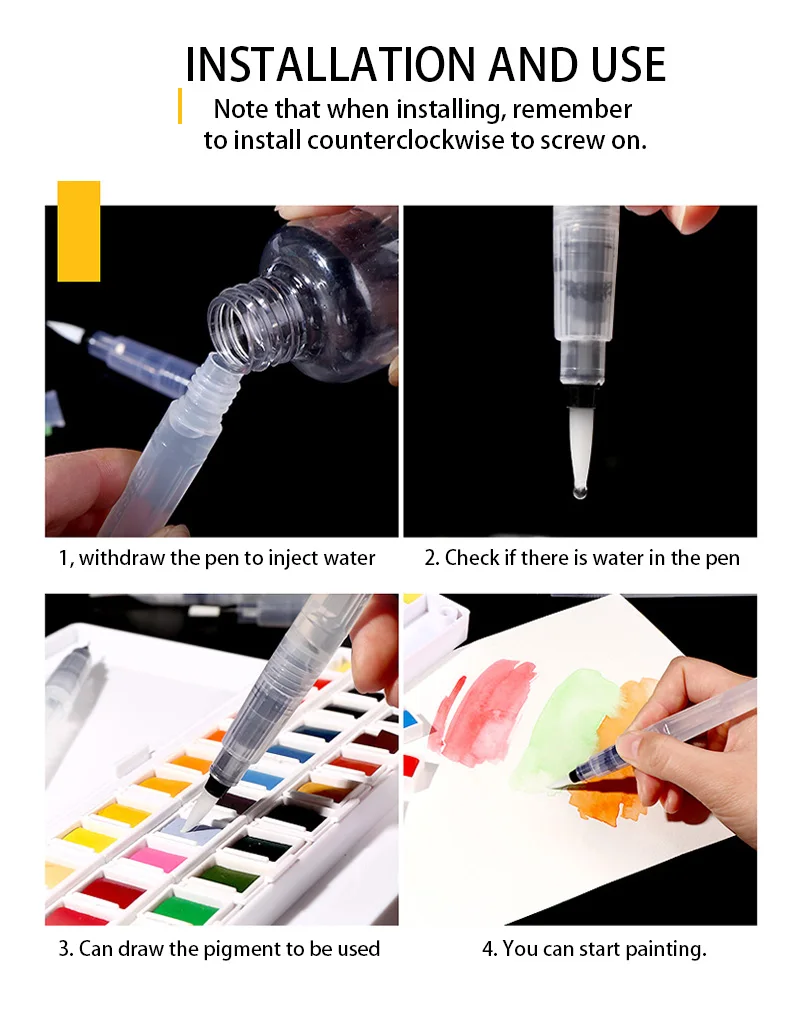 INSTALLATION AND USE

Note that when installing, remember to install counterclockwise to screw on.

1, withdraw the pen to inject water

2. Check if there is water in the pen

3. Can draw the pigment to be used

4. You can start painting.