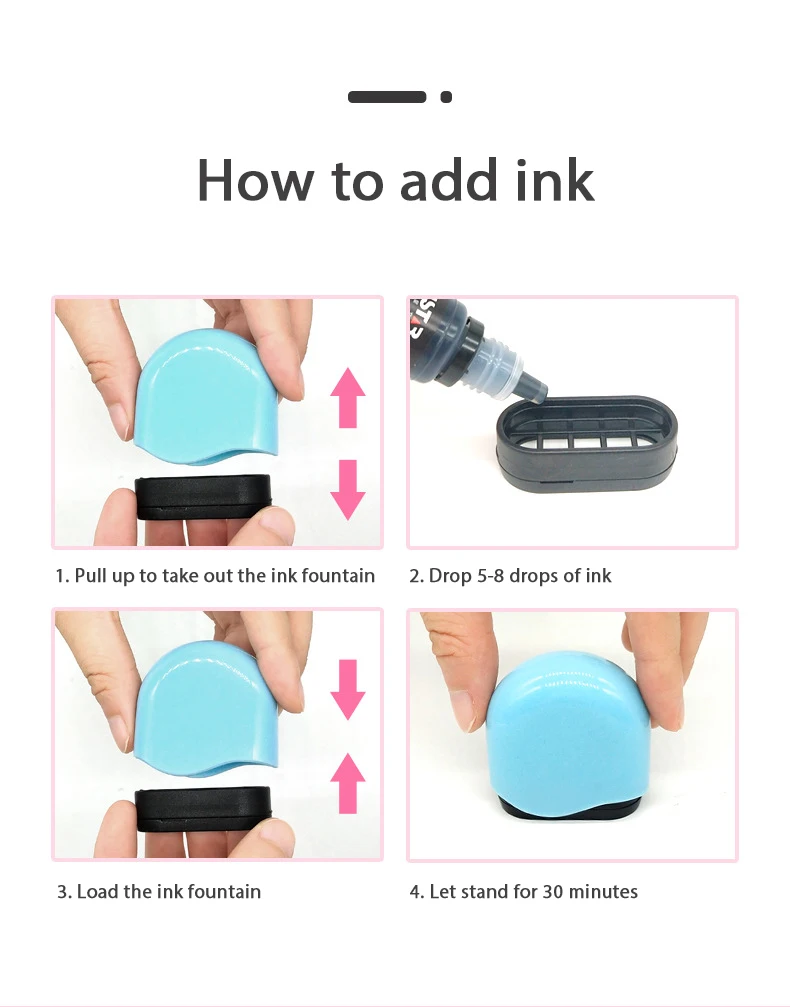 How to add ink

1. Pull up to take out the ink fountain

2. Drop 5-8 drops of ink

3. Load the ink fountain

4. Let stand for 30 minutes