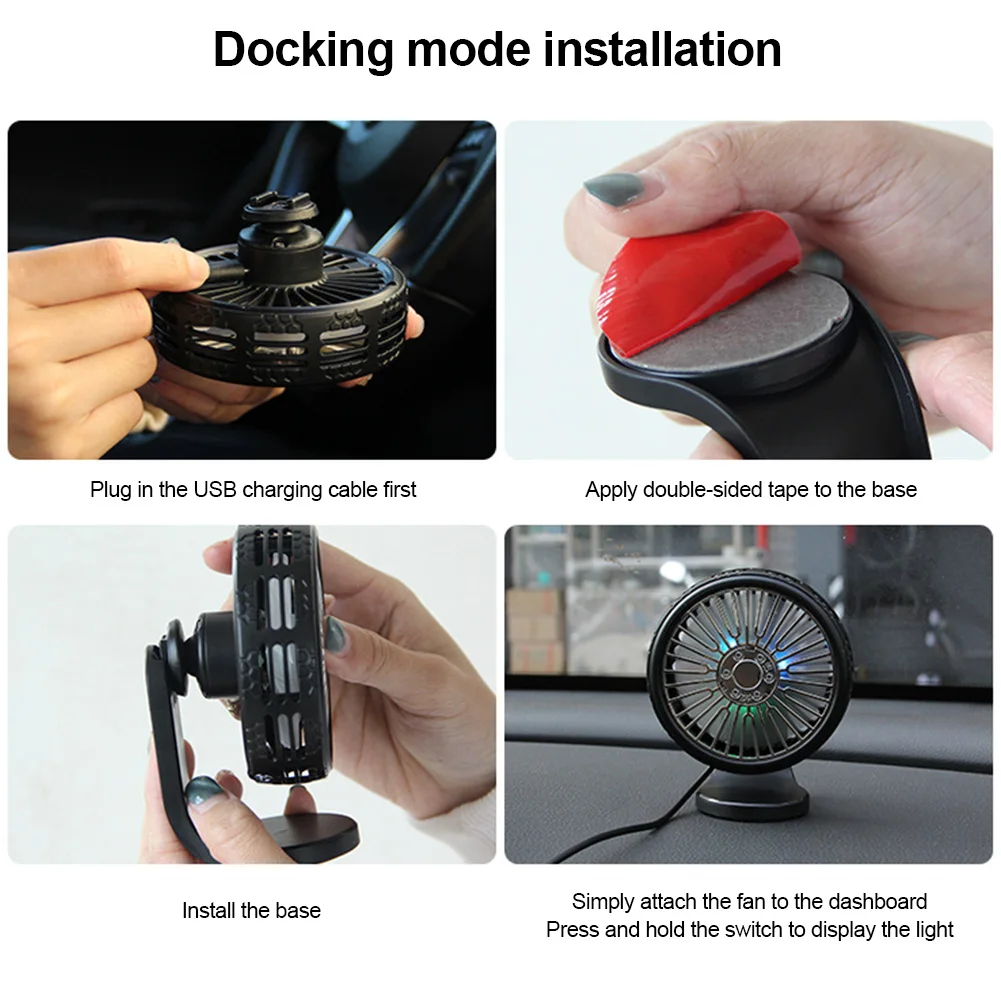 Docking mode installation

Plug in the USB charging cable first

Apply double-sided tape to the base

Install the base

Simply attach the fan to the dashboard
Press and hold the switch to display the light