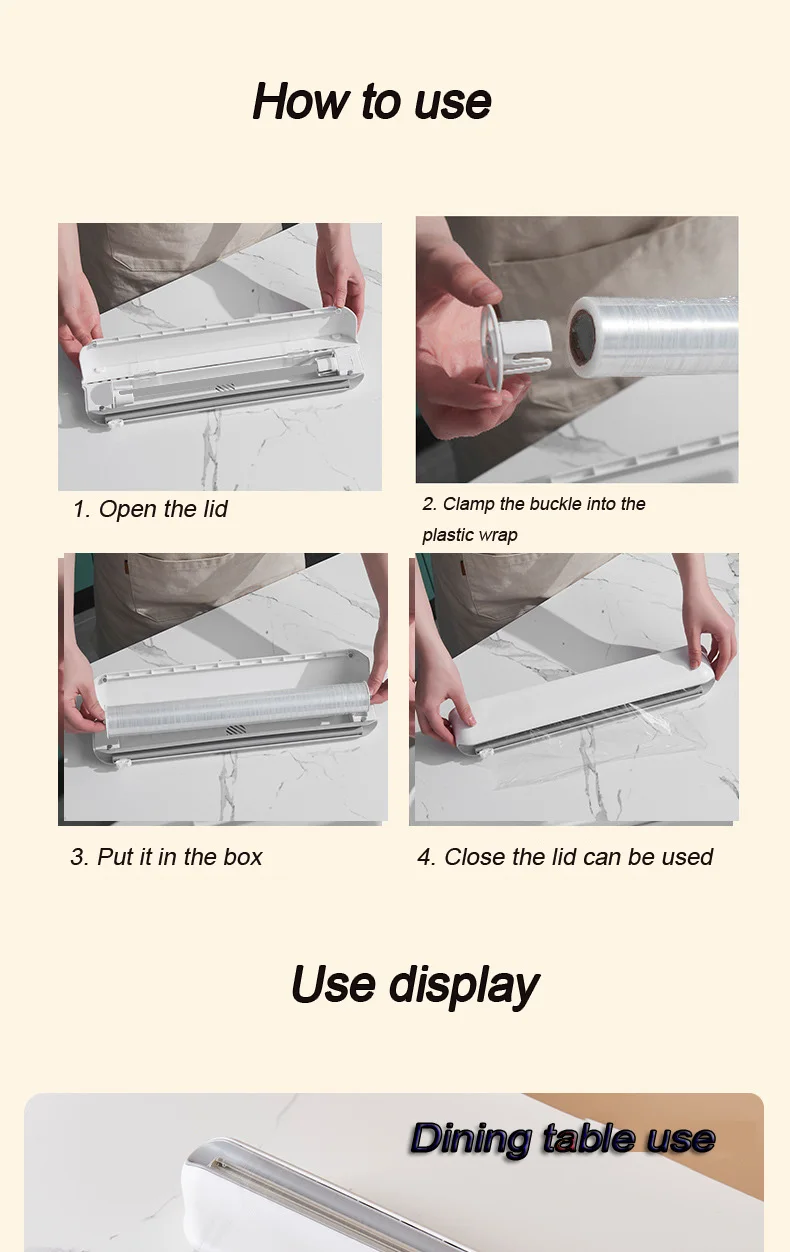 How to use

1. Open the lid

2. Clamp the buckle into the plastic wrap

3. Put it in the box

4. Close the lid can be used

Use display

Dining table use