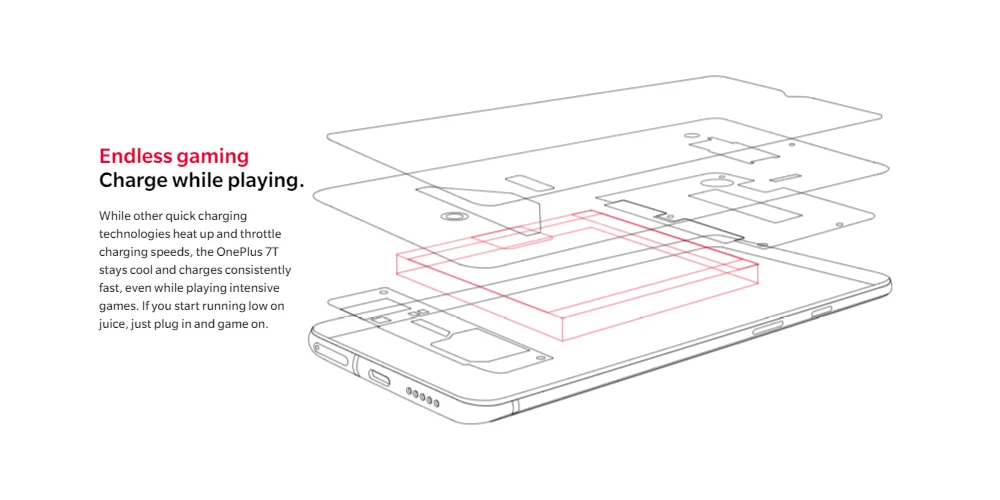 Endless gaming
Charge while playing.

While other quick charging technologies heat up and throttle charging speeds, the OnePlus 7T stays cool and charges consistently fast, even while playing intensive games. If you start running low on juice, just plug in and game on.