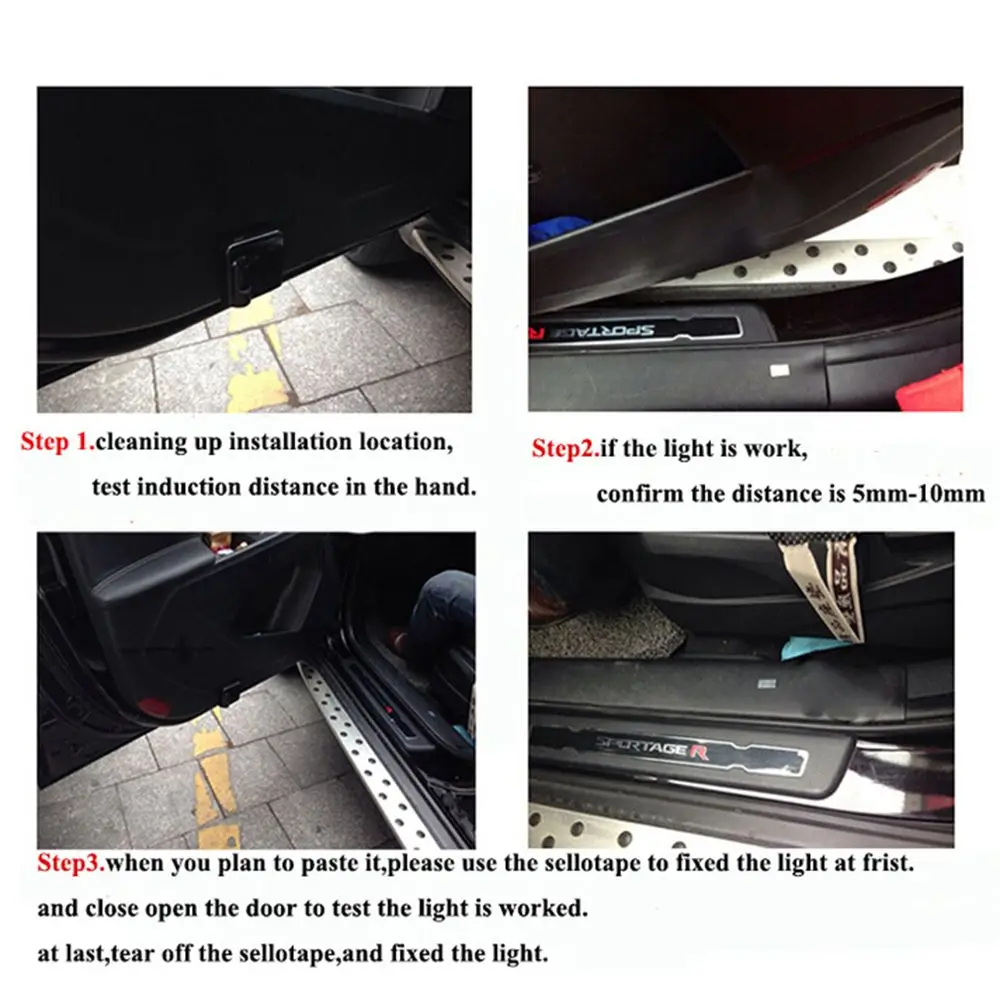 SPORTAGE R

Step 1.cleaning up installation location,
test induction distance in the hand.

Step2.if the light is work,
confirm the distance is 5mm-10mm

SPORTAGE R

Step3.when you plan to paste it,please use the sellotape to fixed the light at frist.
and close open the door to test the light is worked.
at last,tear off the sellotape,and fixed the light.