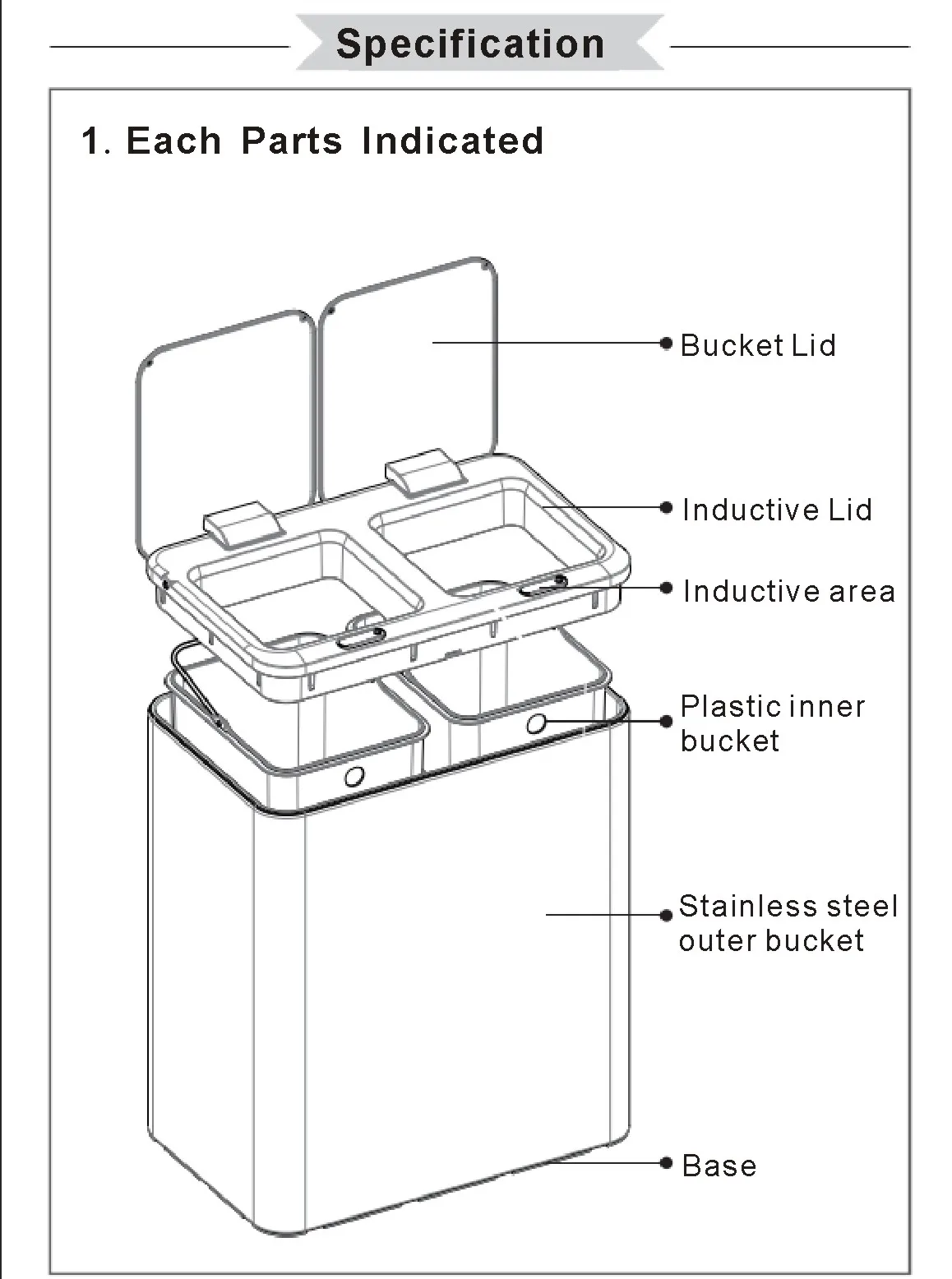 Specification

1. Each Parts Indicated

Bucket Lid

Inductive Lid

Inductive area

Plastic inner bucket

Stainless steel outer bucket

Base