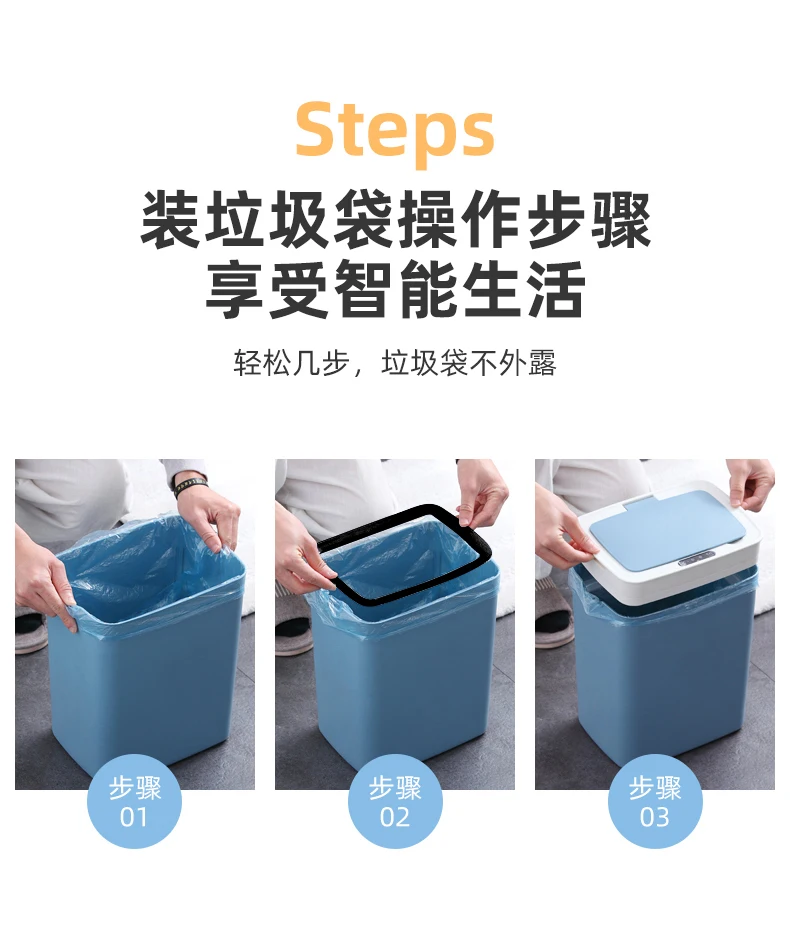 Steps
装垃圾袋操作步骤
享受智能生活

轻松几步，垃圾袋不外露

步骤
01

步骤
02

步骤
03