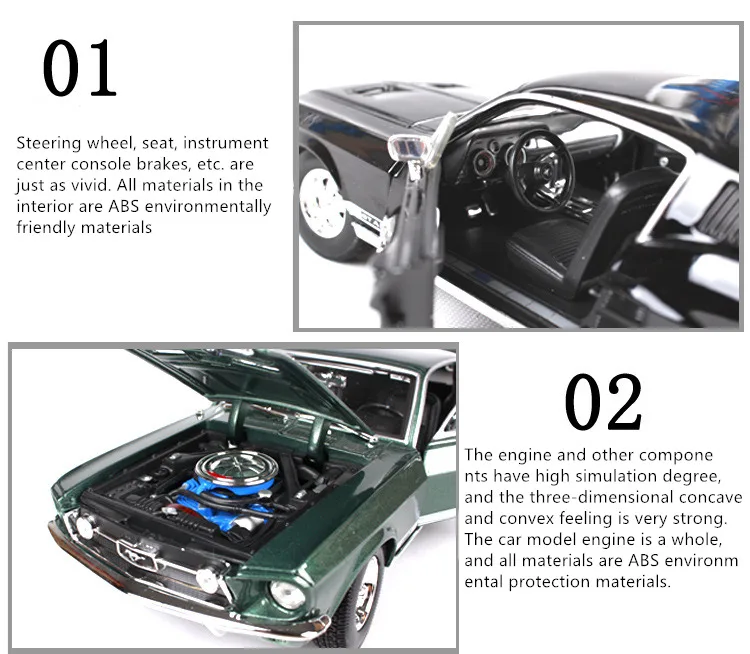 01

Steering wheel, seat, instrument center console brakes, etc. are just as vivid. All materials in the interior are ABS environmentally friendly materials

02

The engine and other compone nts have high simulation degree, and the three-dimensional concave and convex feeling is very strong. The car model engine is a whole, and all materials are ABS environm ental protection materials.