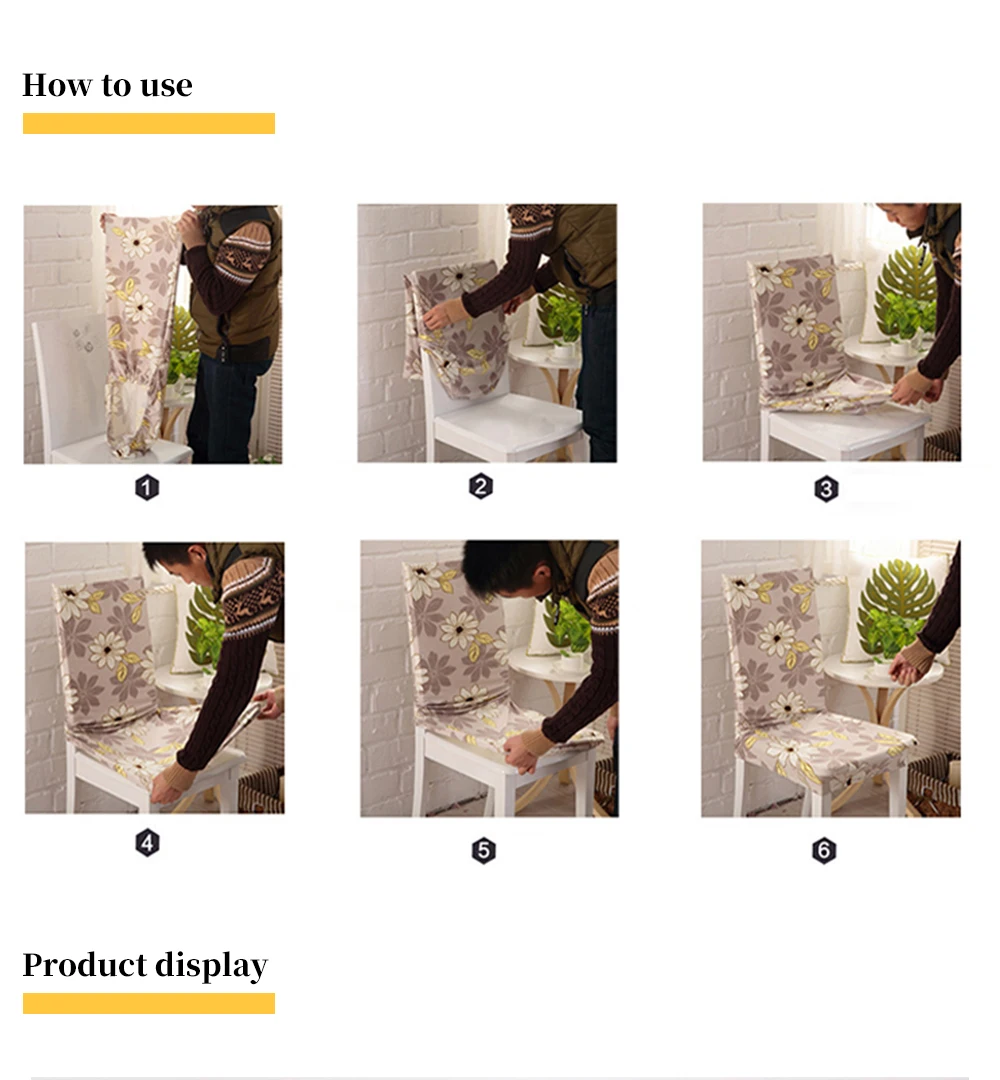 How to use

1

2

3

4

5

6

Product display