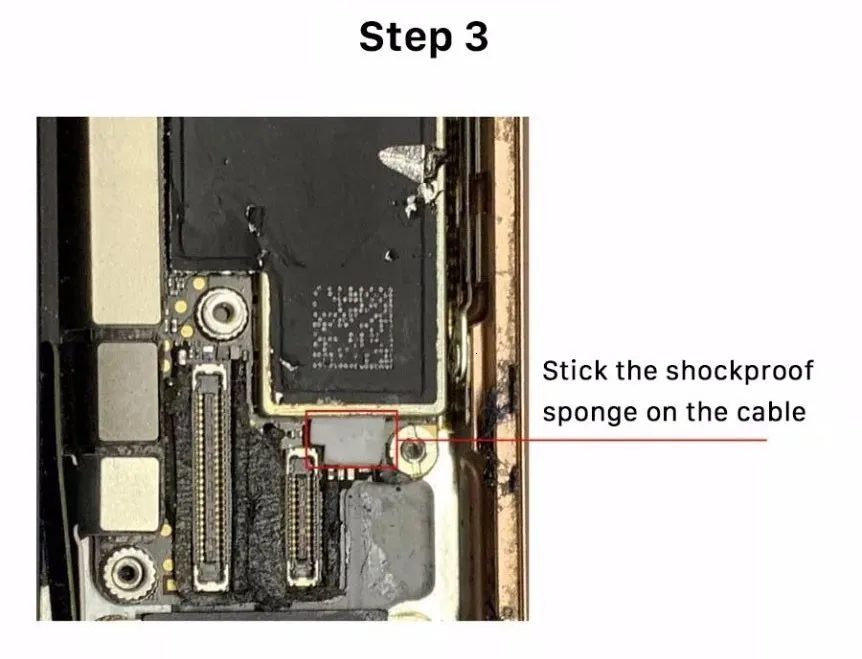 Step 3

Stick the shockproof sponge on the cable