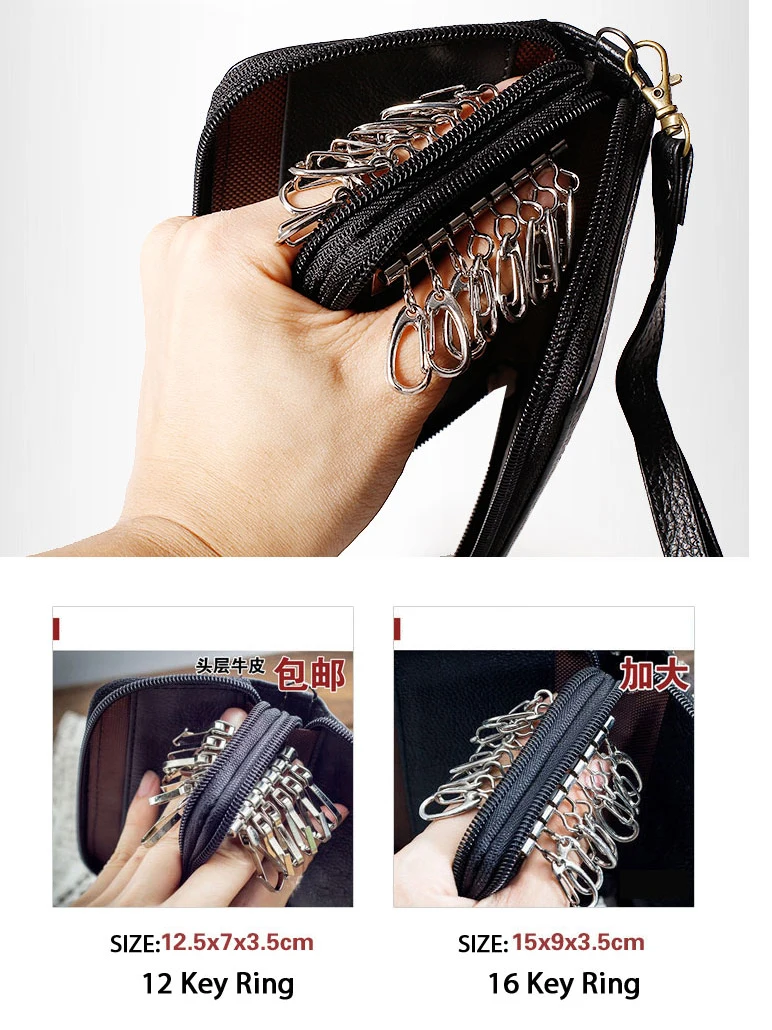 头层牛皮 包邮

SIZE:12.5x7x3.5cm

12 Key Ring

加大

SIZE: 15x9x3.5cm

16 Key Ring