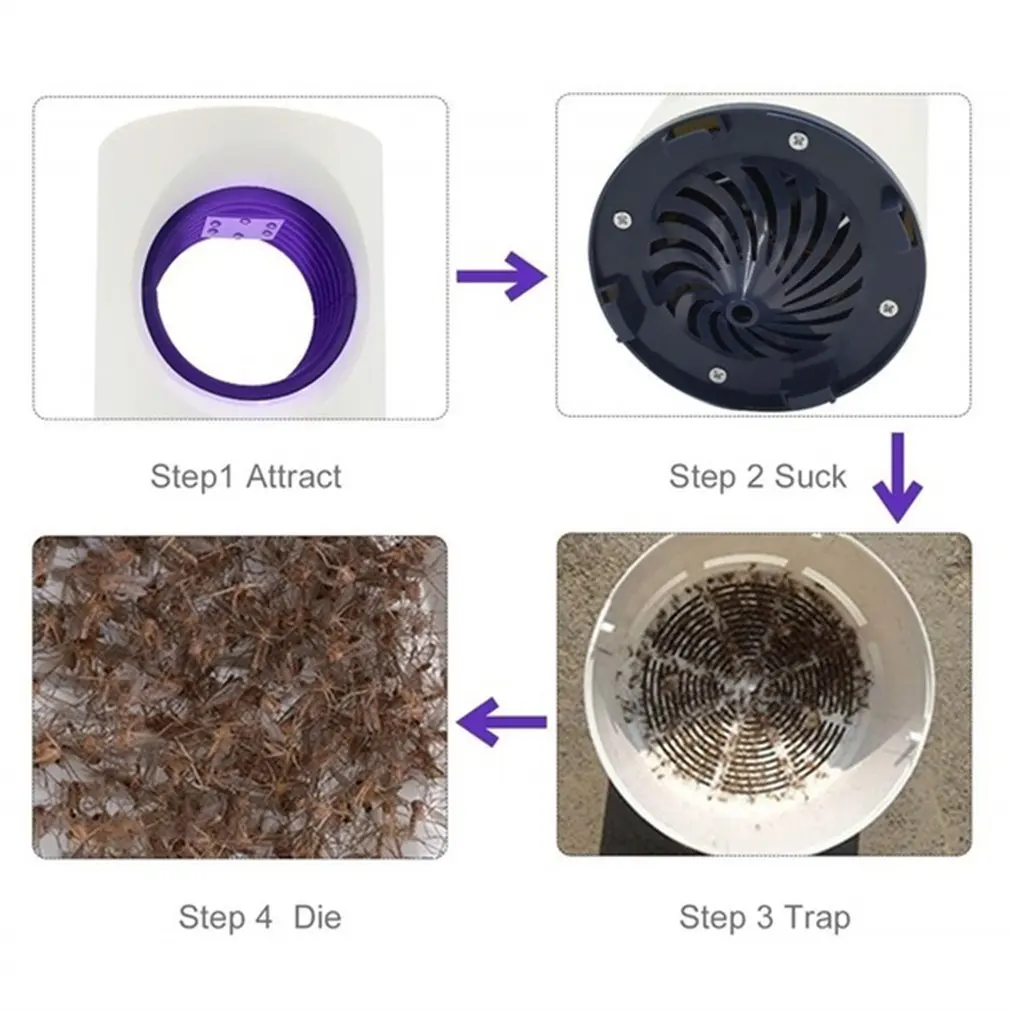 Step1 Attract

Step 2 Suck

Step 3 Trap

Step 4 Die