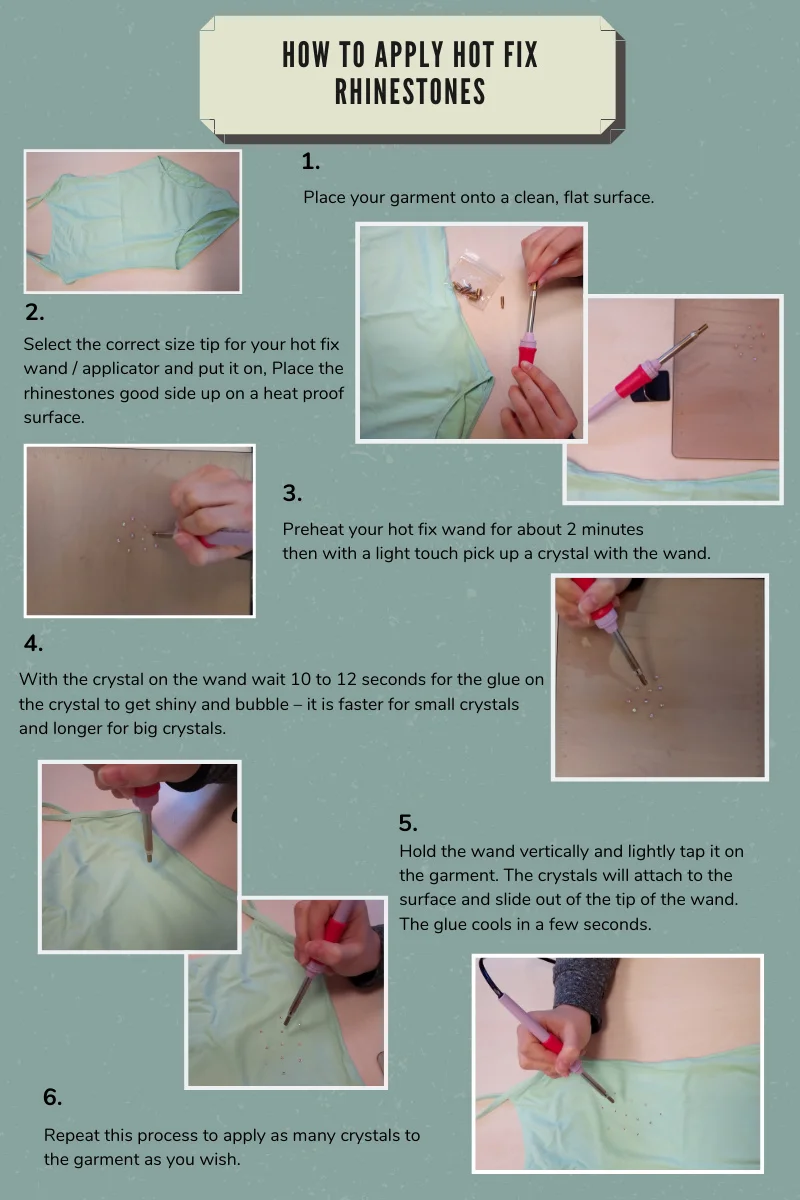 HOW TO APPLY HOT FIX RHINESTONES

1.

Place your garment onto a clean, flat surface.

2.

Select the correct size tip for your hot fix wand / applicator and put it on, Place the rhinestones good side up on a heat proof surface.

3.

Preheat your hot fix wand for about 2 minutes then with a light touch pick up a crystal with the wand.

4.

With the crystal on the wand wait 10 to 12 seconds for the glue on the crystal to get shiny and bubble – it is faster for small crystals and longer for big crystals.

5.

Hold the wand vertically and lightly tap it on the garment. The crystals will attach to the surface and slide out of the tip of the wand. The glue cools in a few seconds.

6.

Repeat this process to apply as many crystals to the garment as you wish.