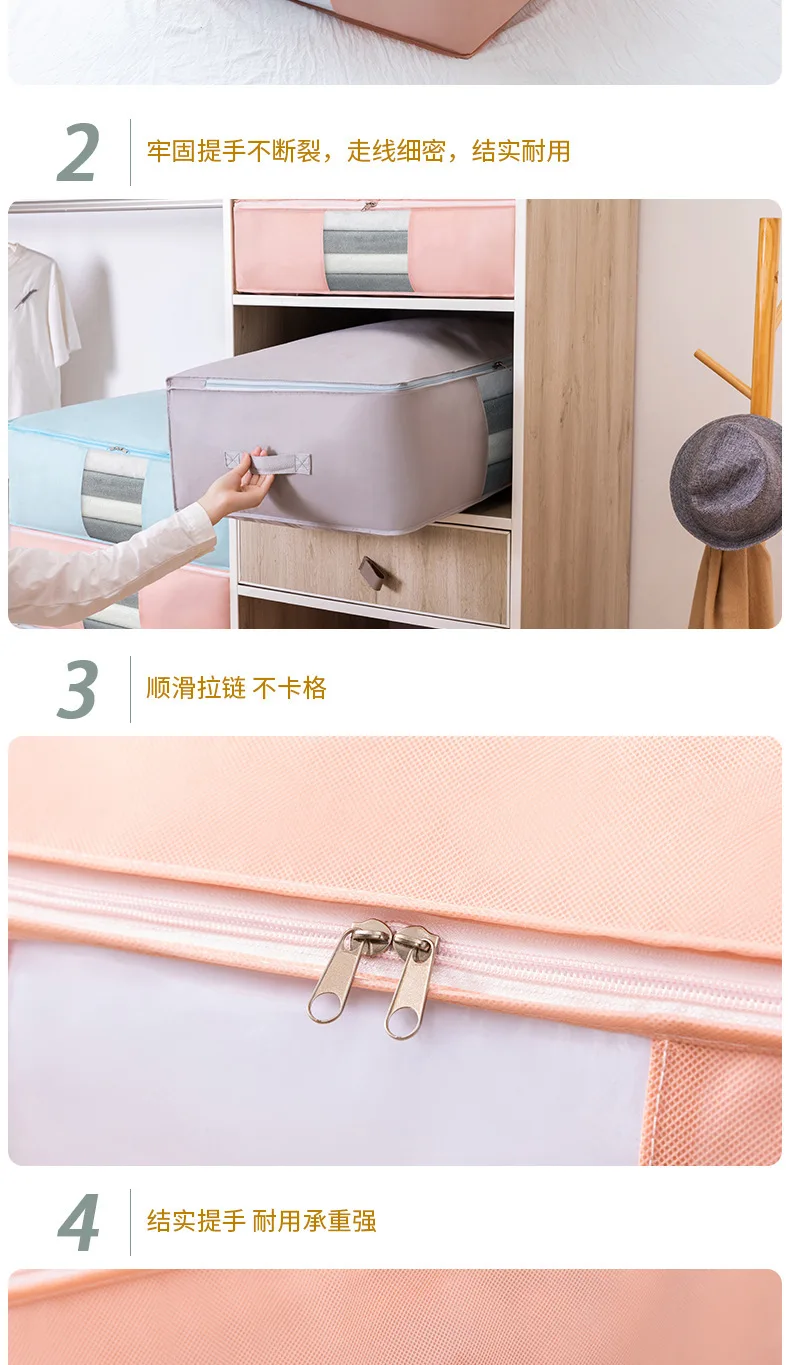 2 牢固提手不断裂，走线细密，结实耐用

3 顺滑拉链 不卡格

4 结实提手 耐用承重强