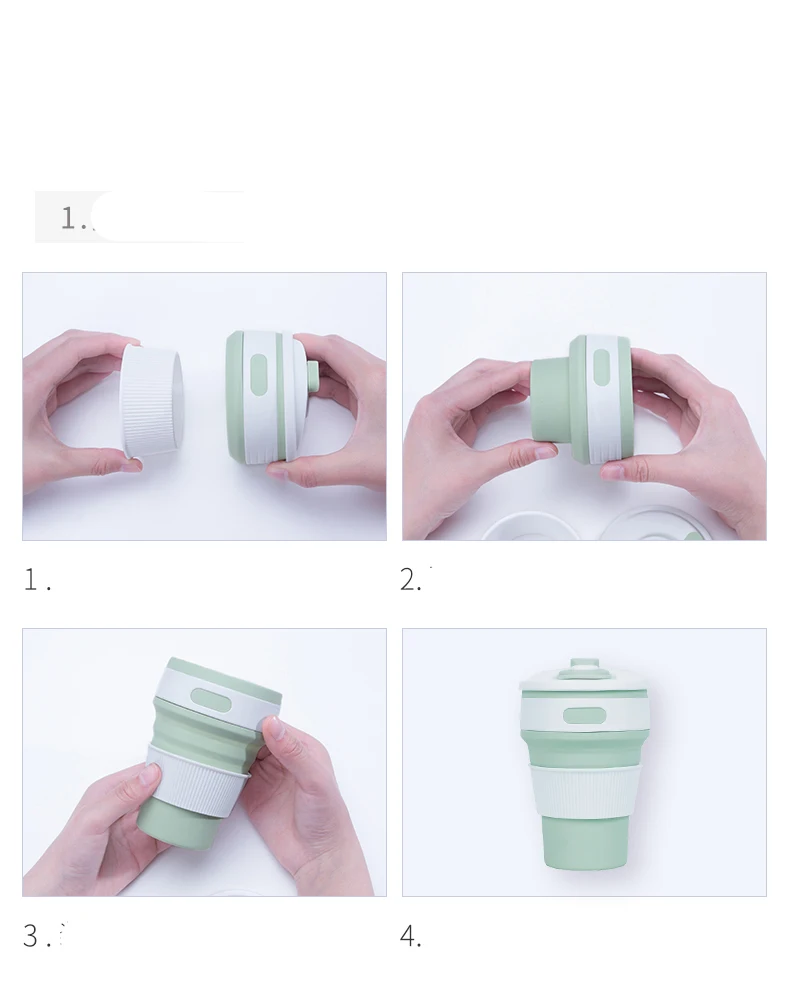 1.

1.

2.

3.

4.