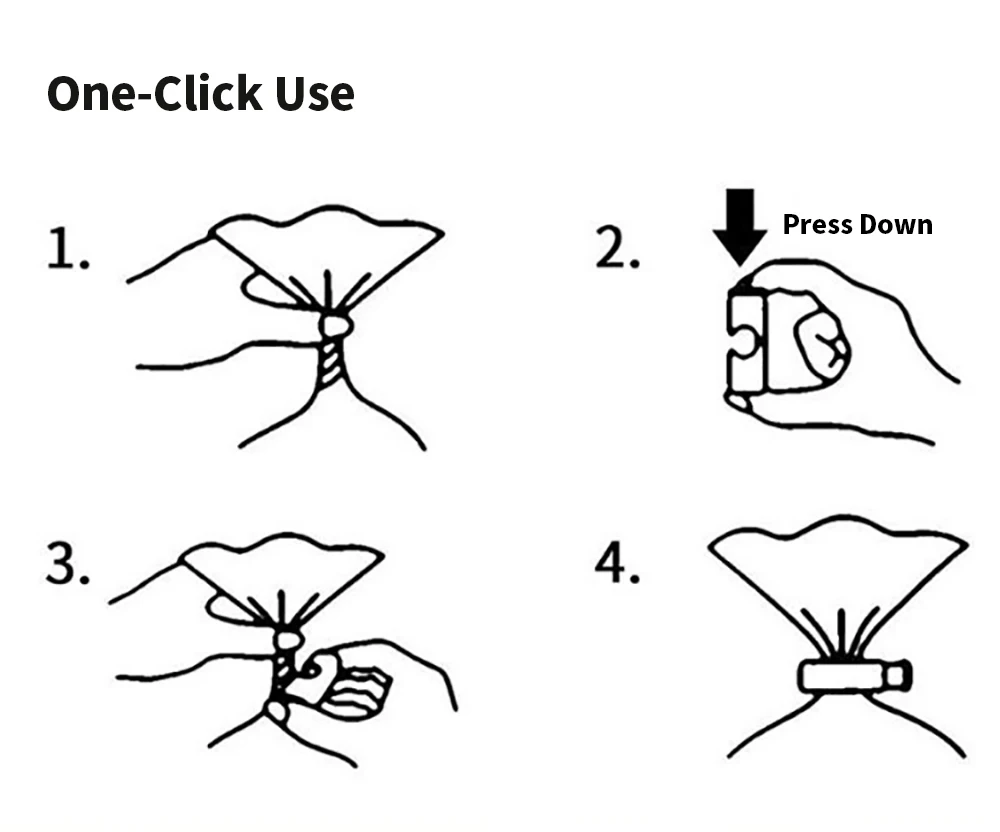 One-Click Use

1.

2.

Press Down

3.

4.