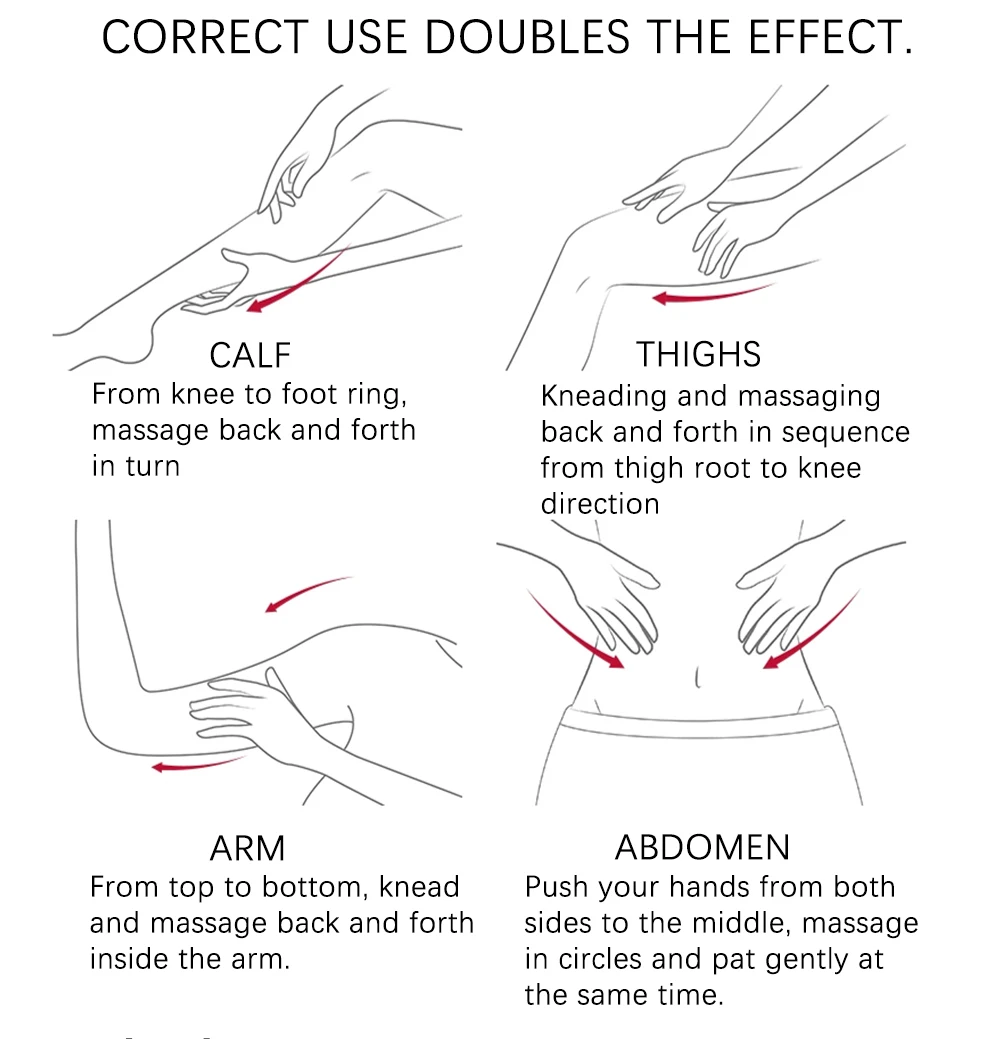 CORRECT USE DOUBLES THE EFFECT.

CALF
From knee to foot ring, massage back and forth in turn

THIGHS
Kneading and massaging back and forth in sequence from thigh root to knee direction

ARM
From top to bottom, knead and massage back and forth inside the arm.

ABDOMEN
Push your hands from both sides to the middle, massage in circles and pat gently at the same time.