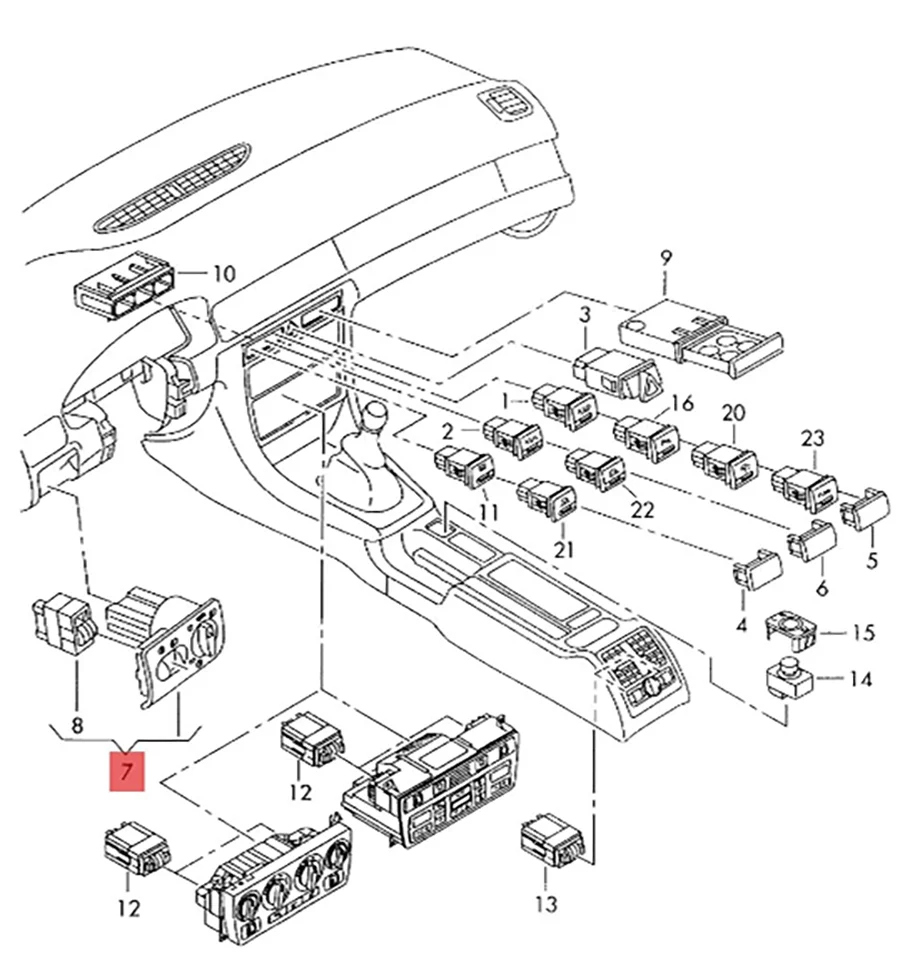 10
9
3
1
16
20
23
2
11
22
21
5
6
4
15
14
8
7
12
12
13