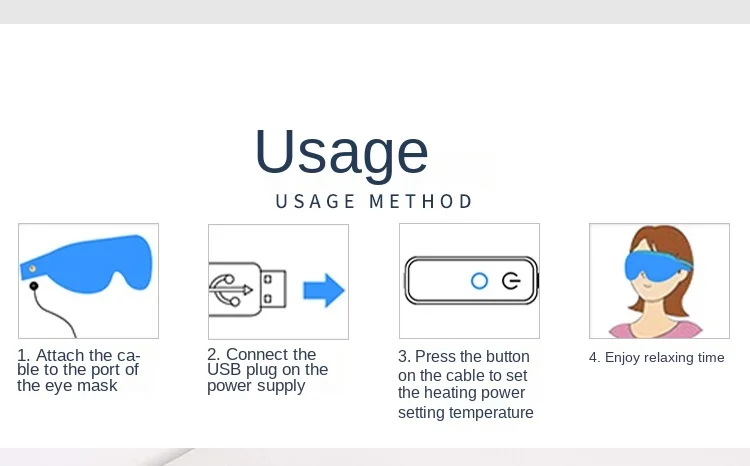 Usage

USAGE METHOD

1. Attach the cable to the port of the eye mask

2. Connect the USB plug on the power supply

3. Press the button on the cable to set the heating power setting temperature

4. Enjoy relaxing time