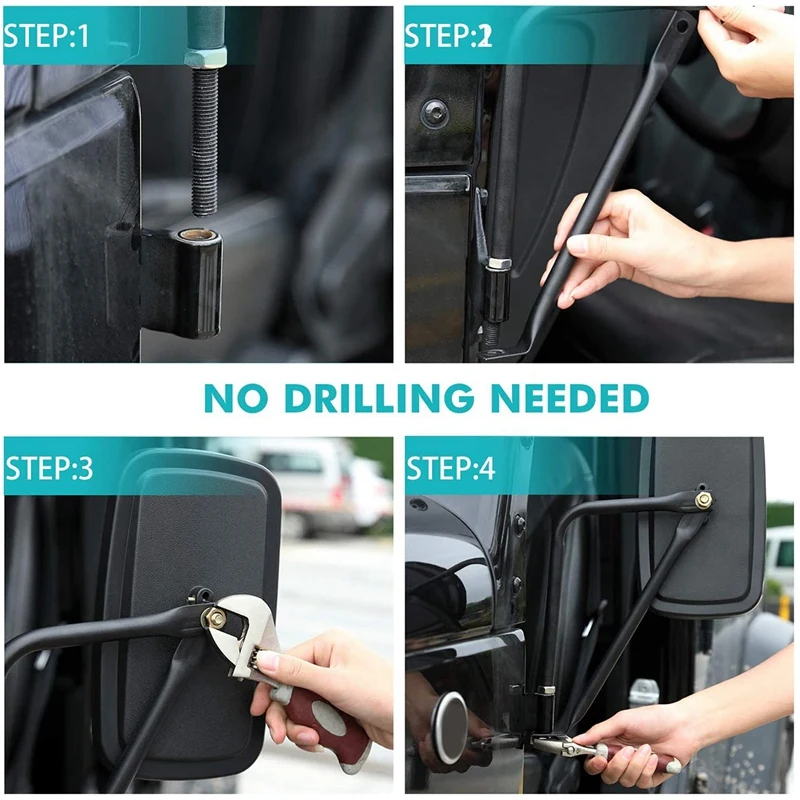 STEP:1

STEP:2

NO DRILLING NEEDED

STEP:3

STEP:4