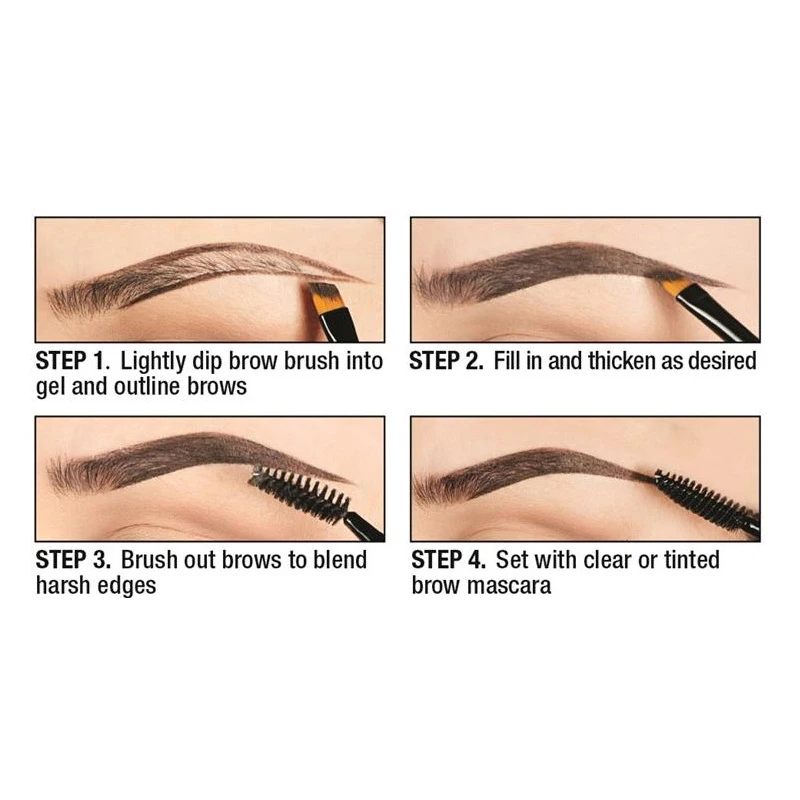 STEP 1. Lightly dip brow brush into gel and outline brows

STEP 2. Fill in and thicken as desired

STEP 3. Brush out brows to blend harsh edges

STEP 4. Set with clear or tinted brow mascara