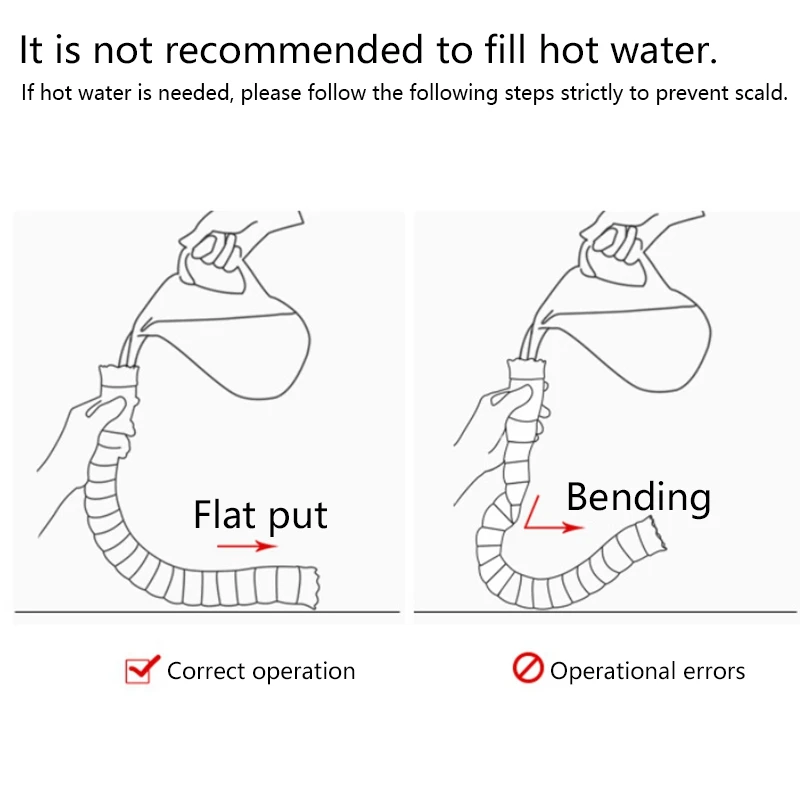 It is not recommended to fill hot water.
If hot water is needed, please follow the following steps strictly to prevent scald.

Flat put

Bending

Correct operation

Operational errors