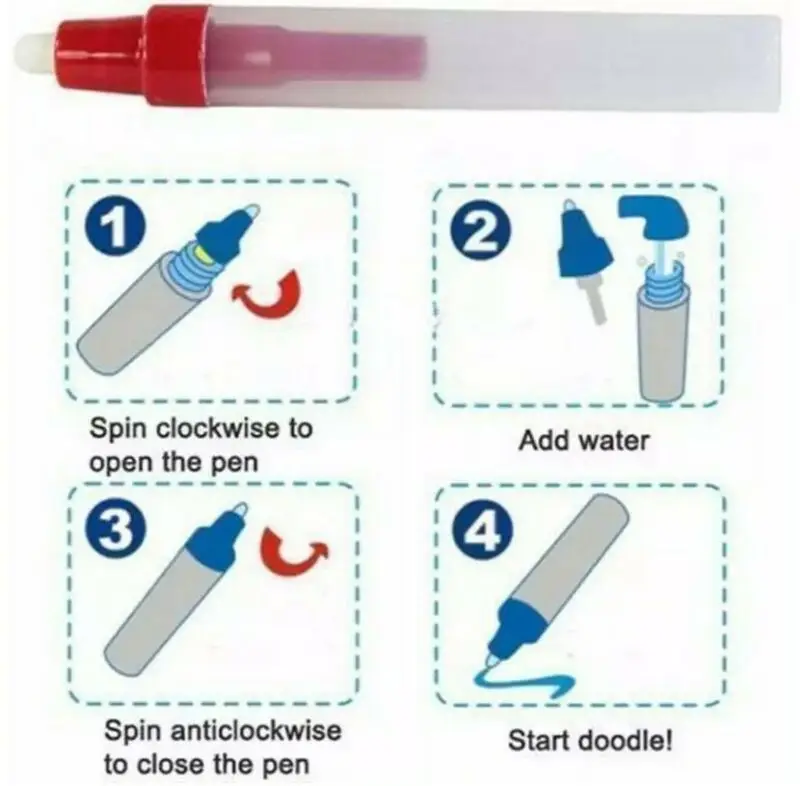 1

Spin clockwise to open the pen

2

Add water

3

Spin anticlockwise to close the pen

4

Start doodle!