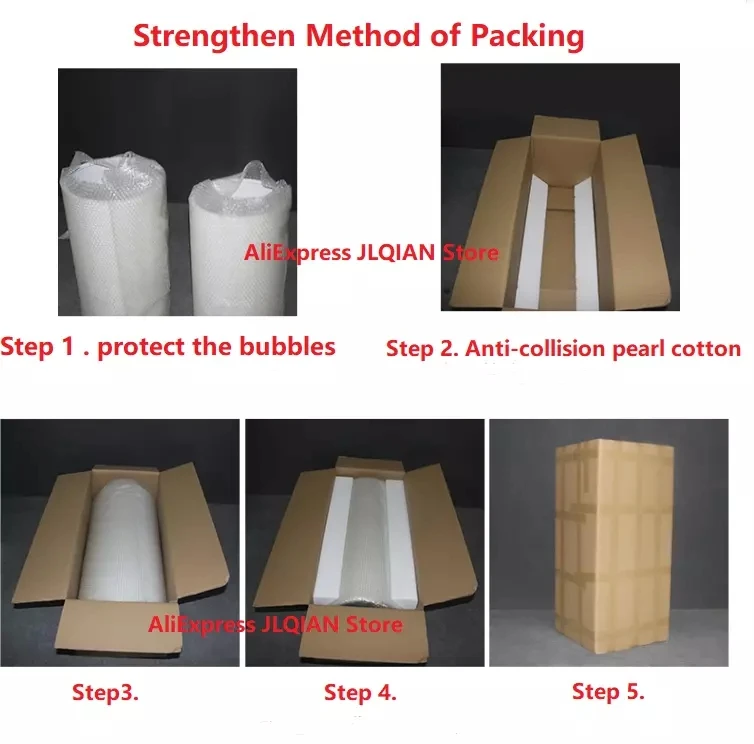 Strengthen Method of Packing

AliExpress JLQIAN Store

Step 1 . protect the bubbles

Step 2. Anti-collision pearl cotton

AliExpress JLQIAN Store

Step3.

Step 4.

Step 5.