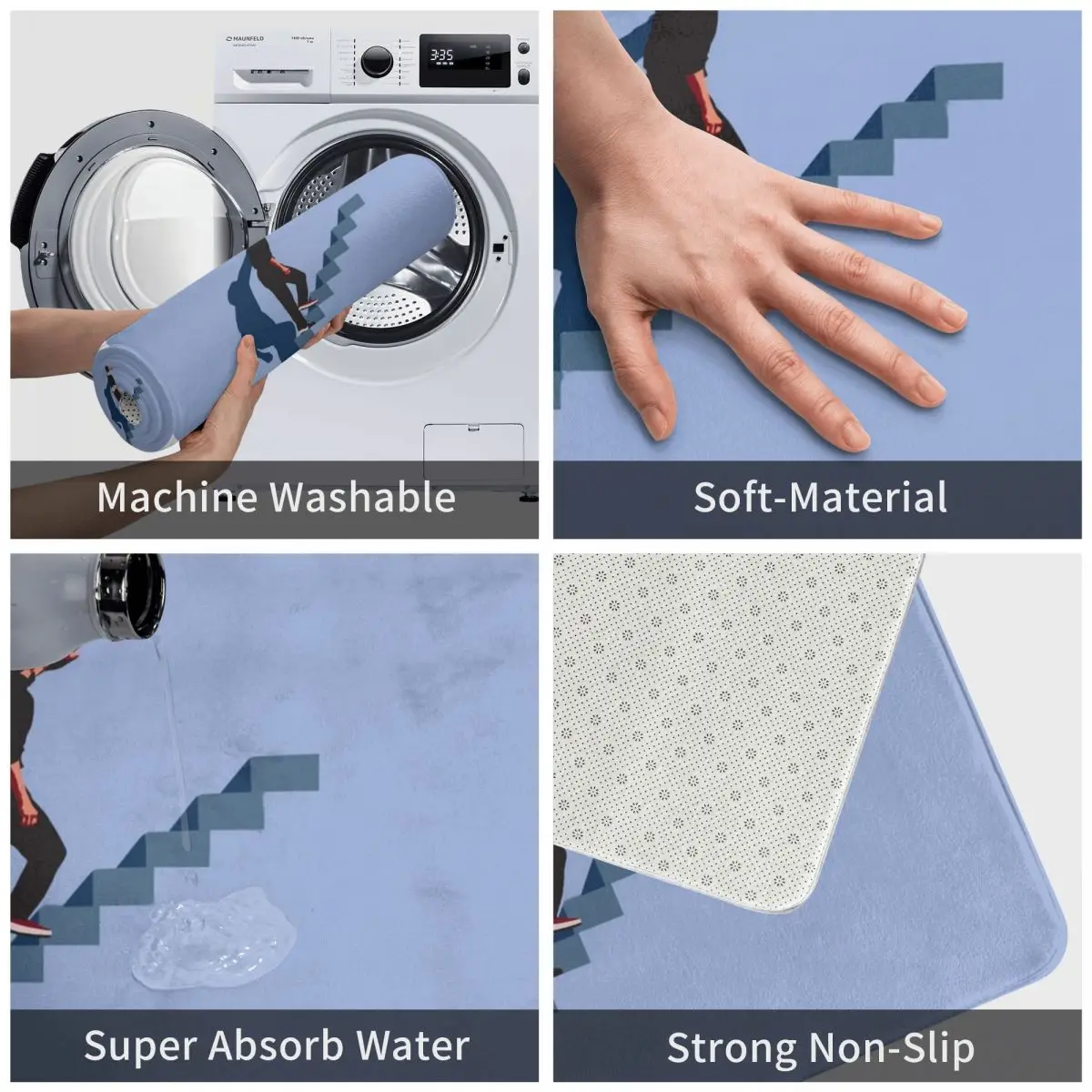 MAUNFELD

3:35

Machine Washable

Soft-Material

Super Absorb Water

Strong Non-Slip