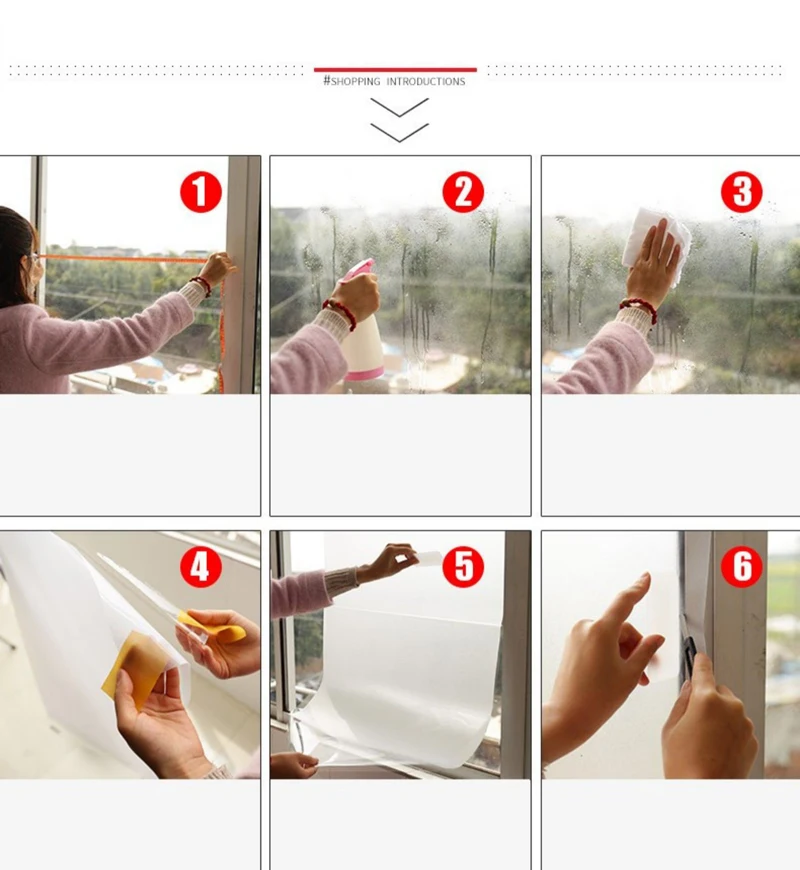 #SHOPPING INTRODUCTIONS

1

2

3

4

5

6