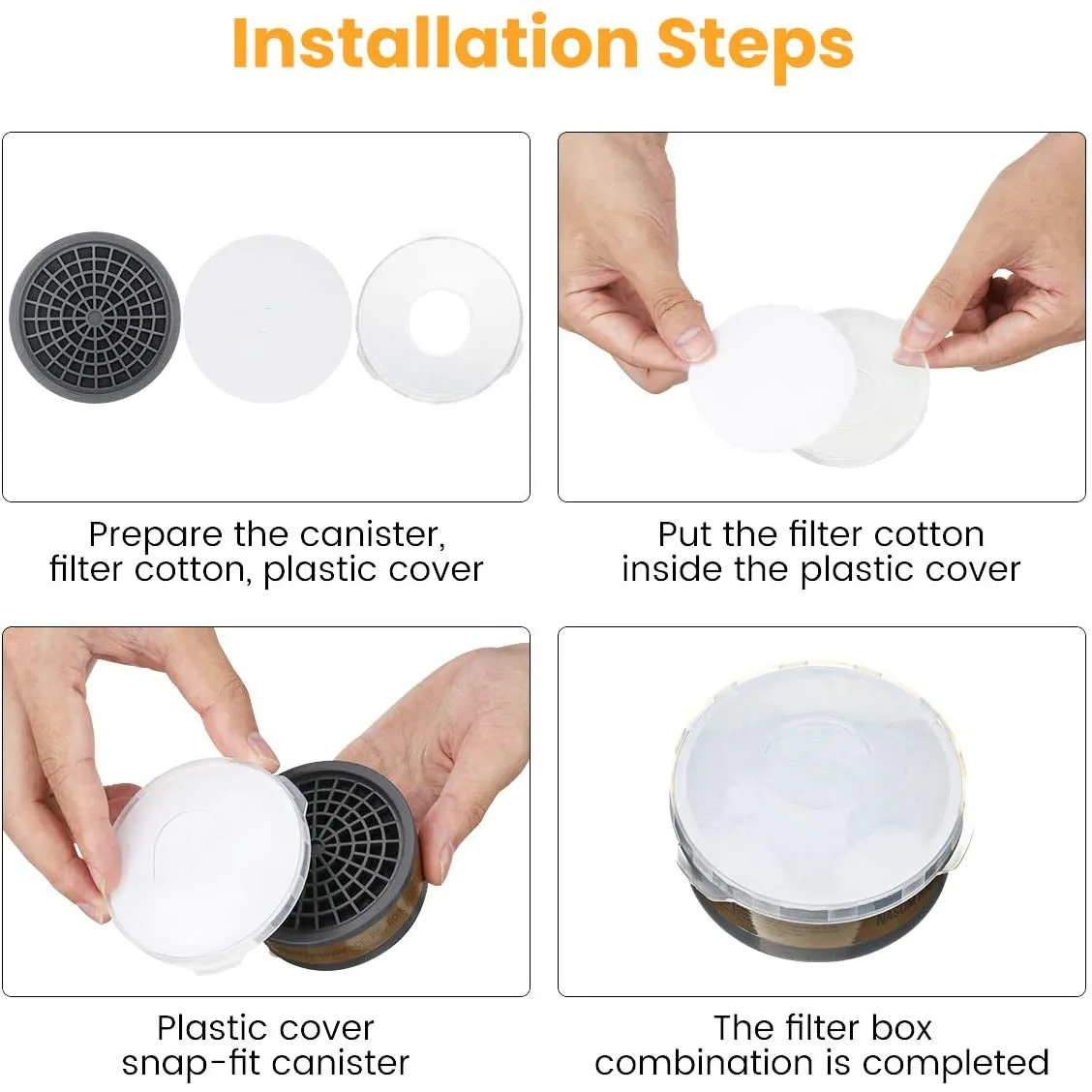 Installation Steps

Prepare the canister, filter cotton, plastic cover

Put the filter cotton inside the plastic cover

Plastic cover snap-fit canister

The filter box combination is completed