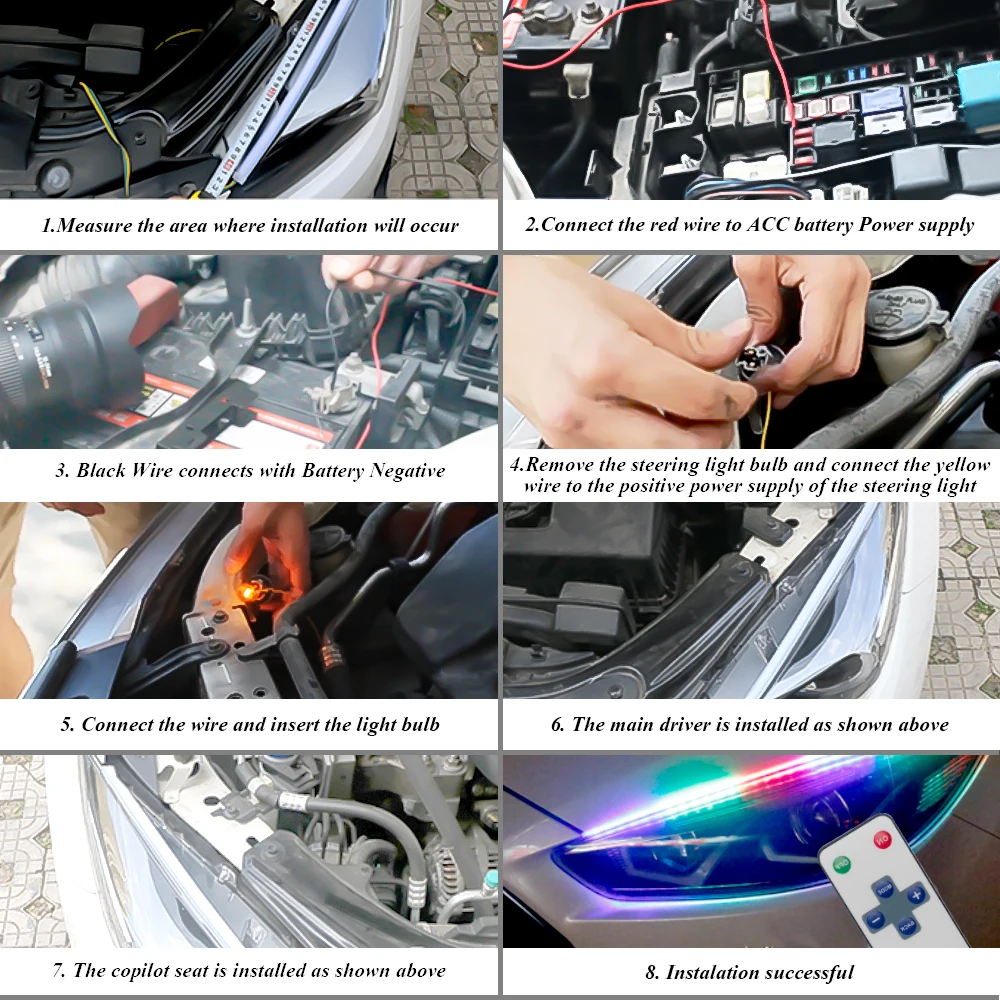 1.Measure the area where installation will occur

2.Connect the red wire to ACC battery Power supply

3. Black Wire connects with Battery Negative

4.Remove the steering light bulb and connect the yellow wire to the positive power supply of the steering light

5. Connect the wire and insert the light bulb

6. The main driver is installed as shown above

7. The copilot seat is installed as shown above

8. Instalation successful