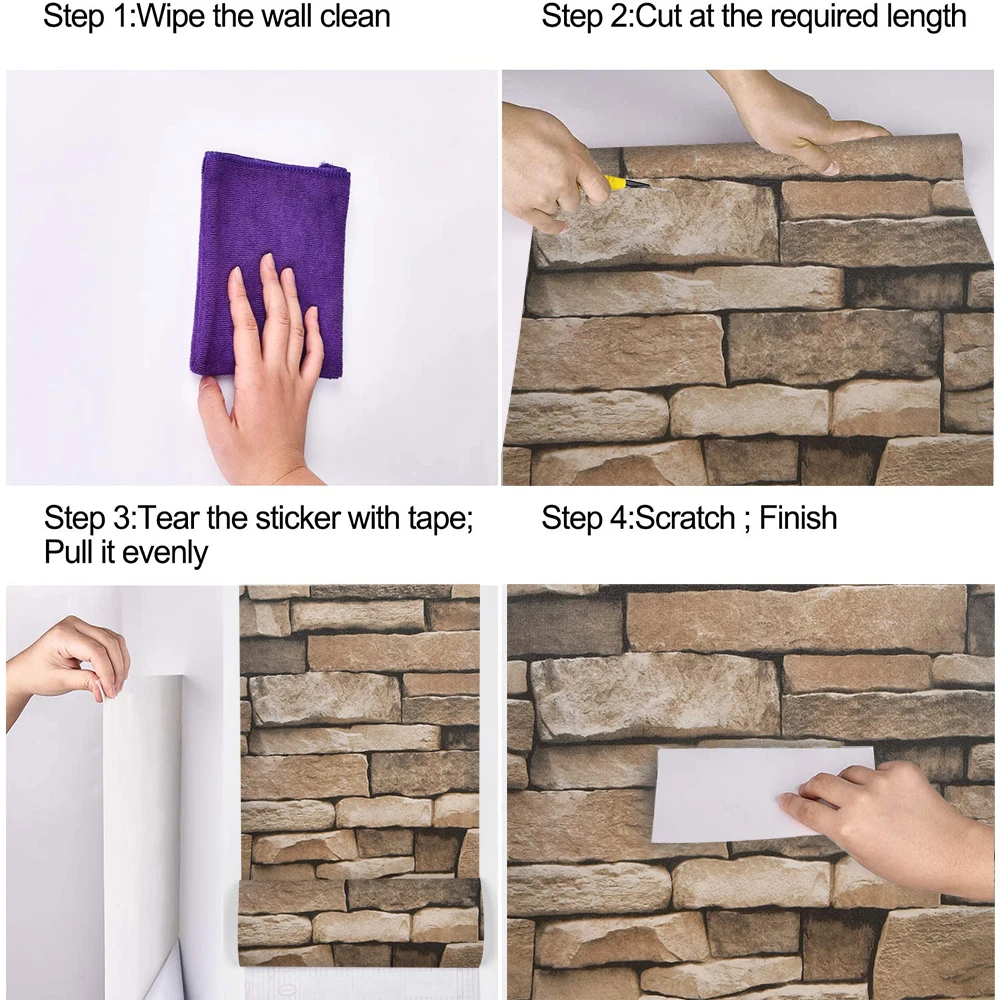 Step 1:Wipe the wall clean

Step 2:Cut at the required length

Step 3:Tear the sticker with tape; Pull it evenly

Step 4:Scratch ; Finish