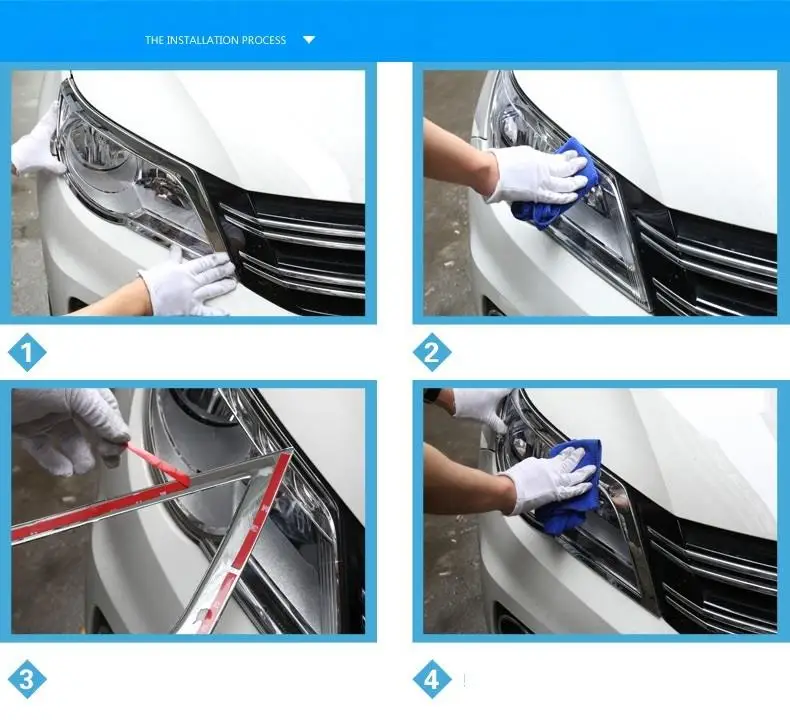 THE INSTALLATION PROCESS

1

2

3

4