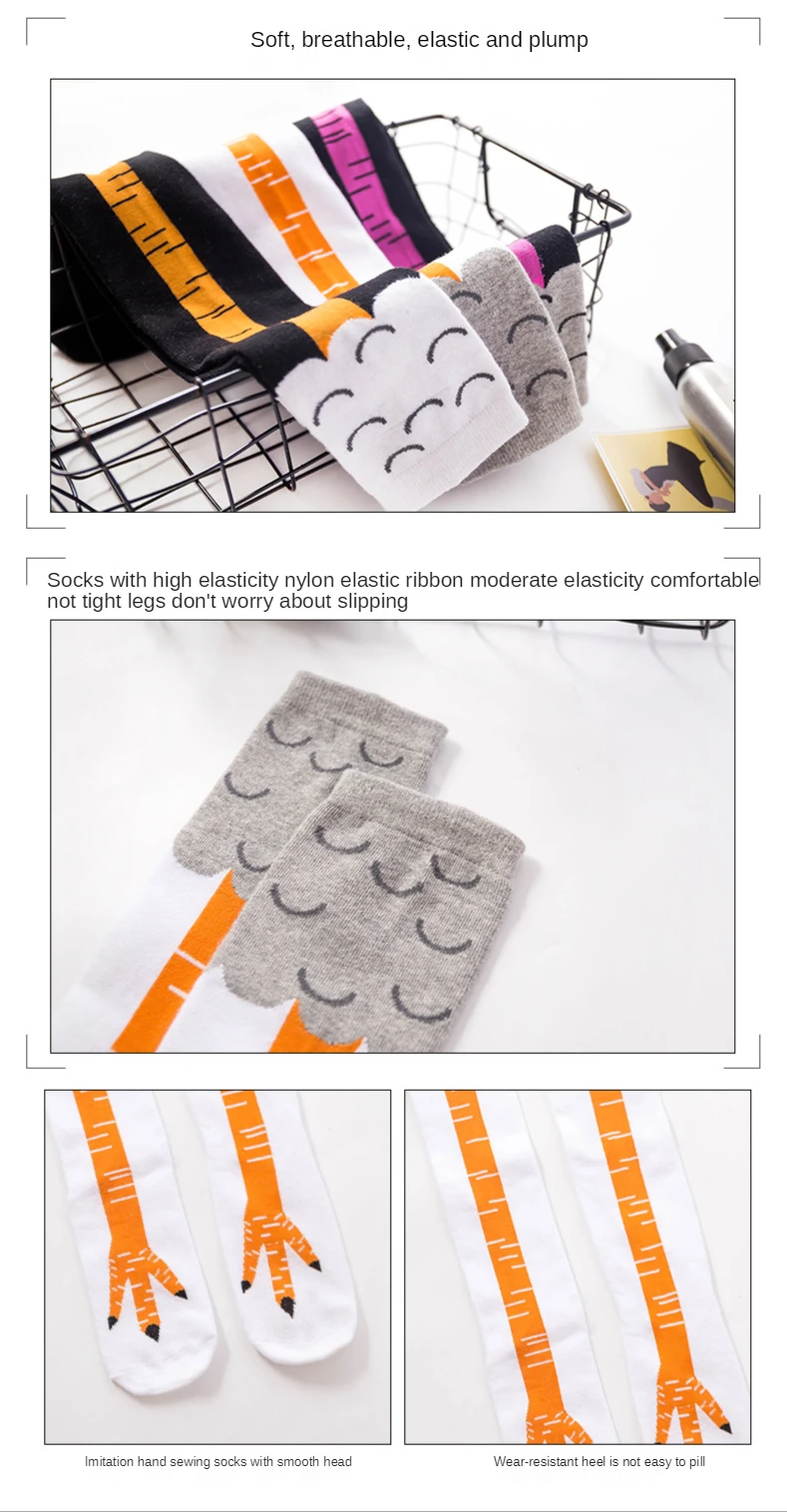 Soft, breathable, elastic and plump

Socks with high elasticity nylon elastic ribbon moderate elasticity comfortable not tight legs don't worry about slipping

Imitation hand sewing socks with smooth head

Wear-resistant heel is not easy to pill