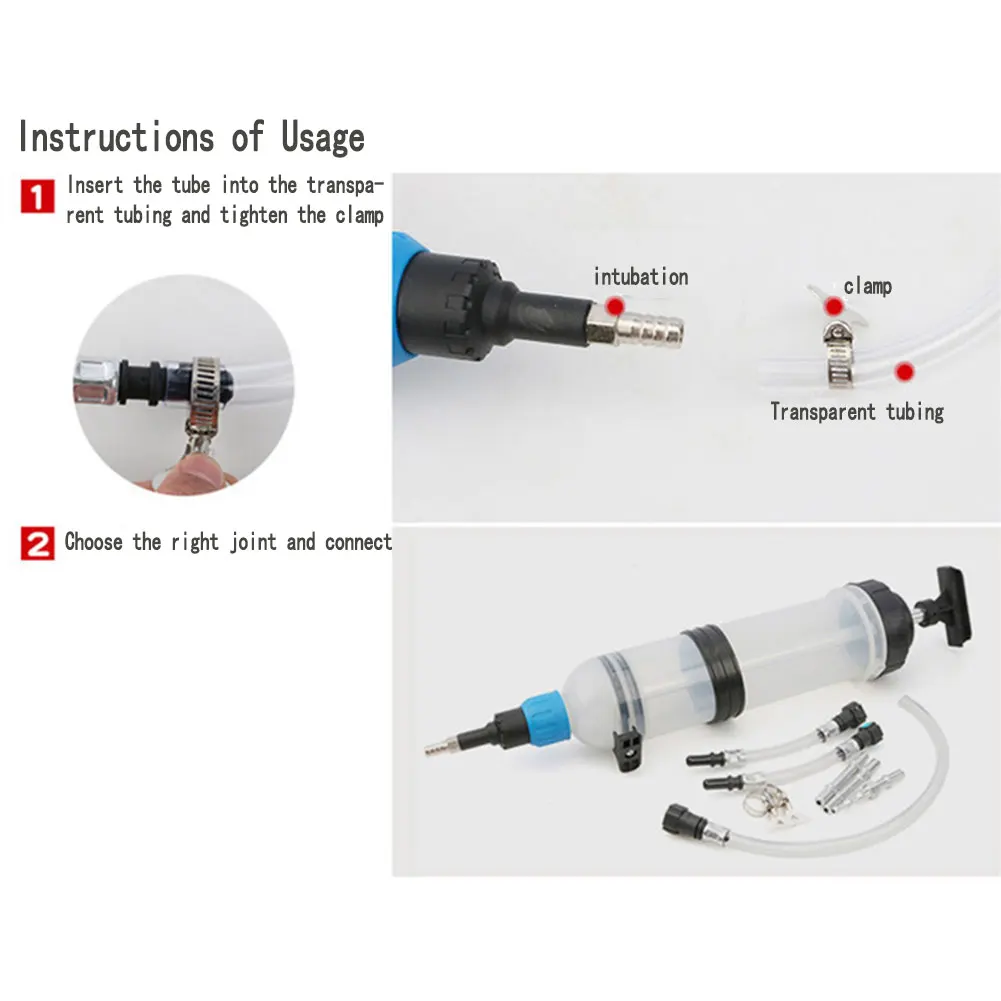 Instructions of Usage

1 Insert the tube into the transparent tubing and tighten the clamp

intubation

clamp

Transparent tubing

2 Choose the right joint and connect