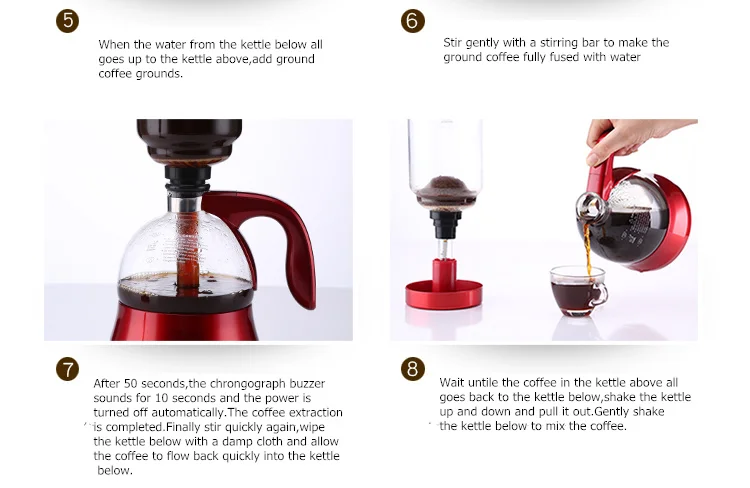 5

When the water from the kettle below all goes up to the kettle above,add ground coffee grounds.

6

Stir gently with a stirring bar to make the ground coffee fully fused with water

7

After 50 seconds,the chrongograph buzzer sounds for 10 seconds and the power is turned off automatically.The coffee extraction is completed.Finally stir quickly again,wipe the kettle below with a damp cloth and allow the coffee to flow back quickly into the kettle below.

8

Wait untile the coffee in the kettle above all goes back to the kettle below,shake the kettle up and down and pull it out.Gently shake the kettle below to mix the coffee.