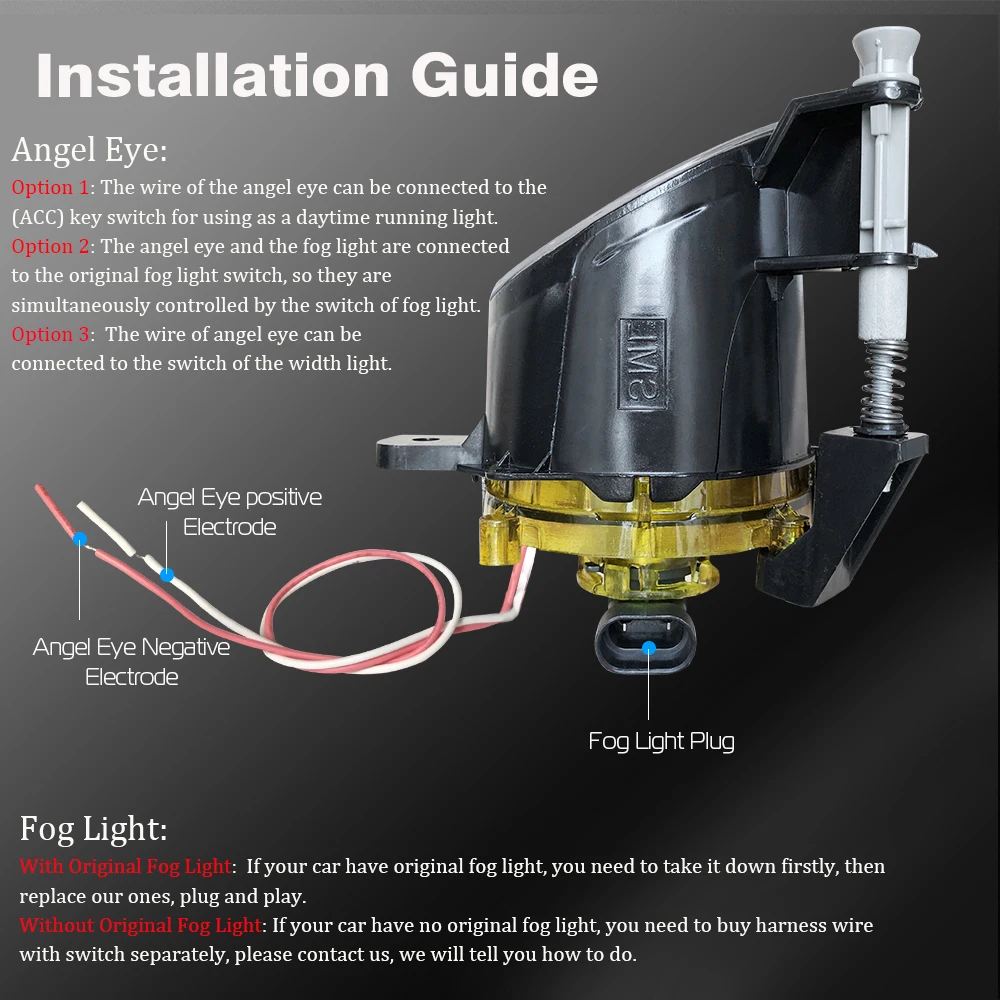 Installation Guide

Angel Eye:

Option 1: The wire of the angel eye can be connected to the (ACC) key switch for using as a daytime running light.

Option 2: The angel eye and the fog light are connected to the original fog light switch, so they are simultaneously controlled by the switch of fog light.

Option 3: The wire of angel eye can be connected to the switch of the width light.

1MS

Angel Eye positive Electrode

Angel Eye Negative Electrode

Fog Light Plug

Fog Light:

With Original Fog Light: If your car have original fog light, you need to take it down firstly, then replace our ones, plug and play.

Without Original Fog Light: If your car have no original fog light, you need to buy harness wire with switch separately, please contact us, we will tell you how to do.