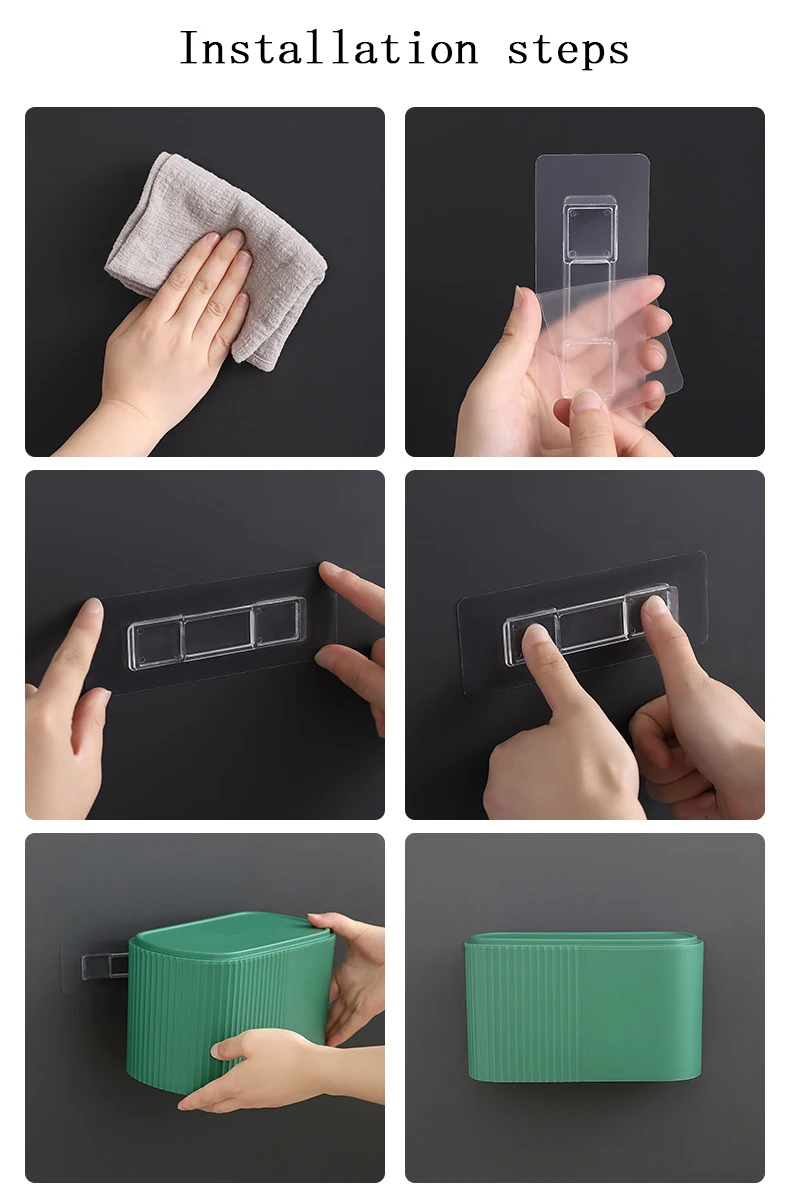 Installation steps