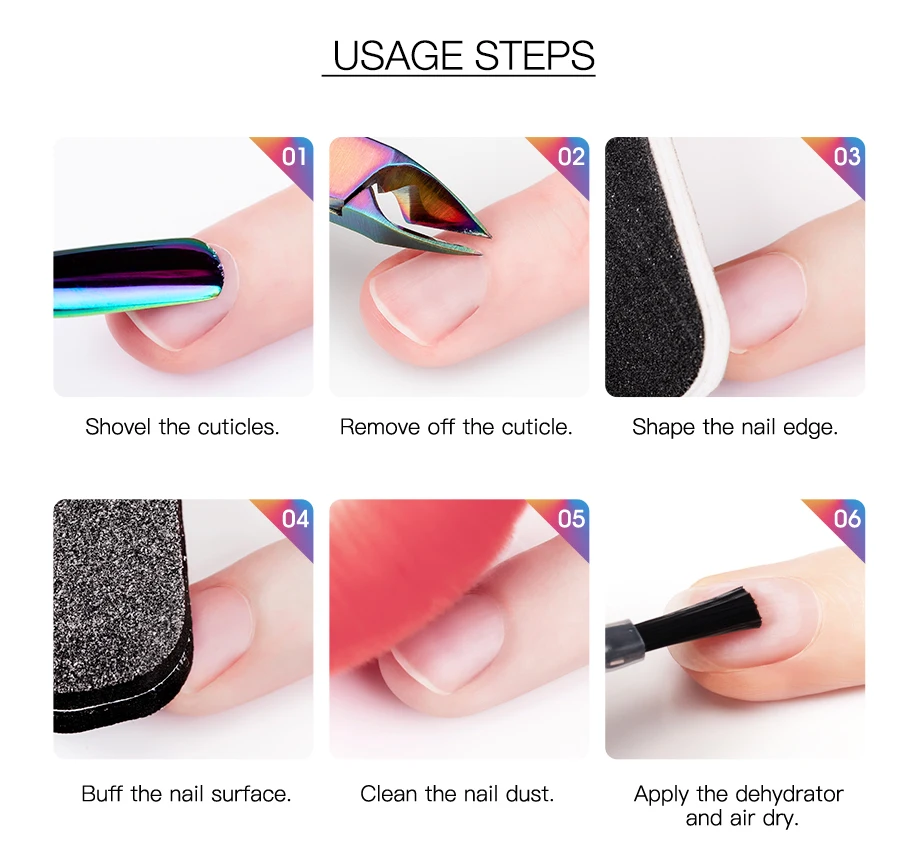 USAGE STEPS

01

Shovel the cuticles.

02

Remove off the cuticle.

03

Shape the nail edge.

04

Buff the nail surface.

05

Clean the nail dust.

06

Apply the dehydrator and air dry.