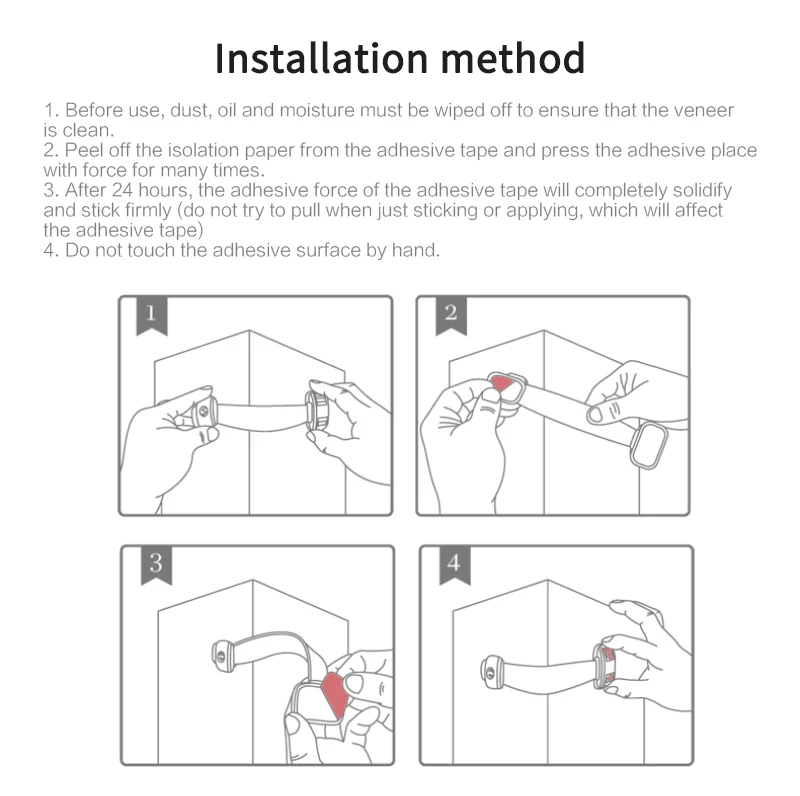 Installation method

1. Before use, dust, oil and moisture must be wiped off to ensure that the veneer is clean.
2. Peel off the isolation paper from the adhesive tape and press the adhesive place with force for many times.
3. After 24 hours, the adhesive force of the adhesive tape will completely solidify and stick firmly (do not try to pull when just sticking or applying, which will affect the adhesive tape)
4. Do not touch the adhesive surface by hand.

1

2

3

4