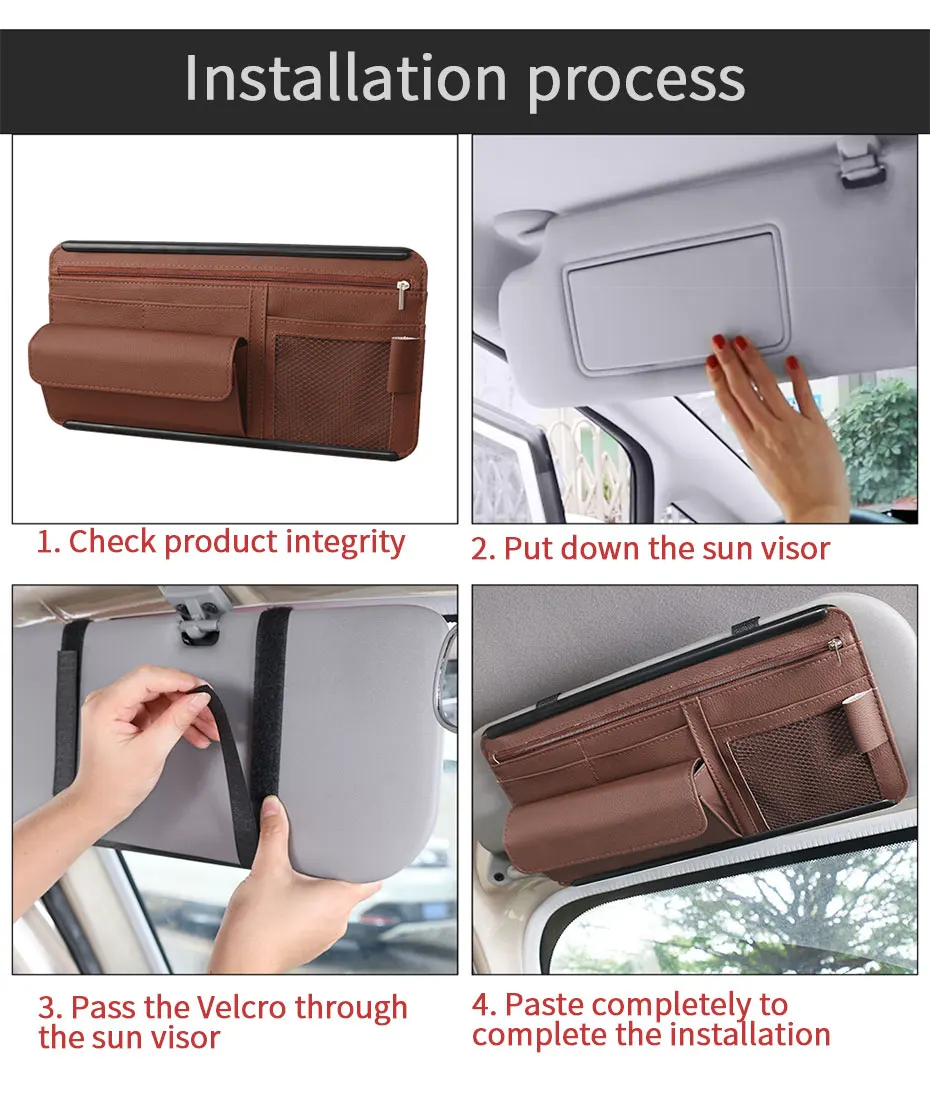 Installation process

1. Check product integrity

2. Put down the sun visor

3. Pass the Velcro through the sun visor

4. Paste completely to complete the installation