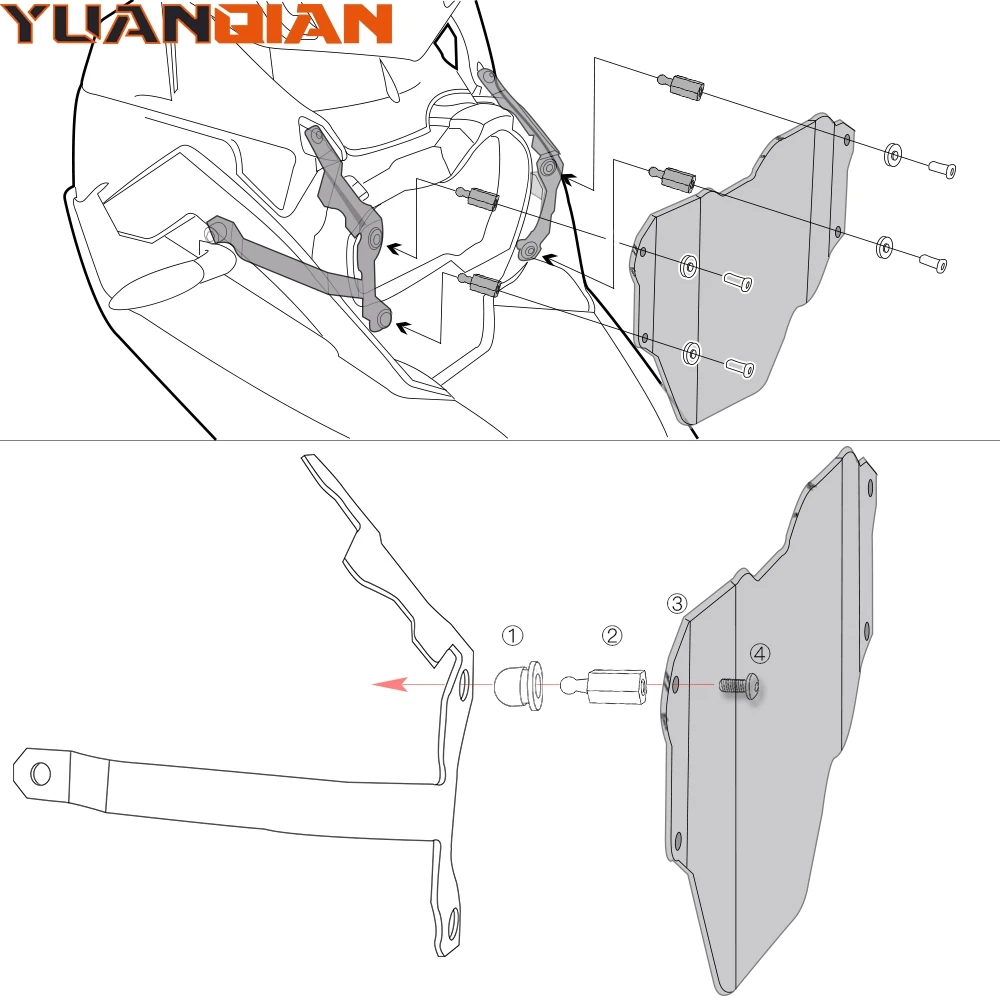 YUANQIAN

①
②
③
④