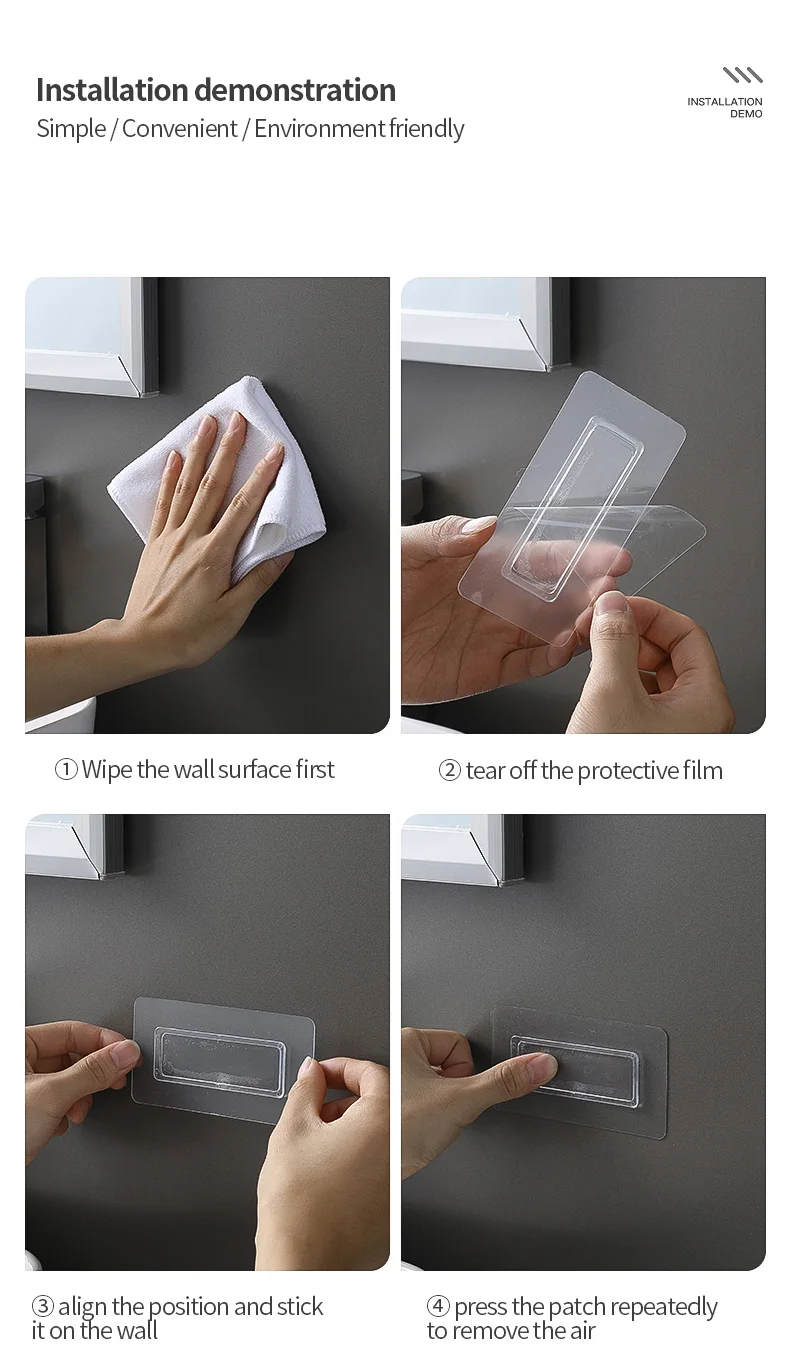 Installation demonstration
Simple / Convenient / Environment friendly

INSTALLATION DEMO

① Wipe the wall surface first

② tear off the protective film

③ align the position and stick it on the wall

④ press the patch repeatedly to remove the air