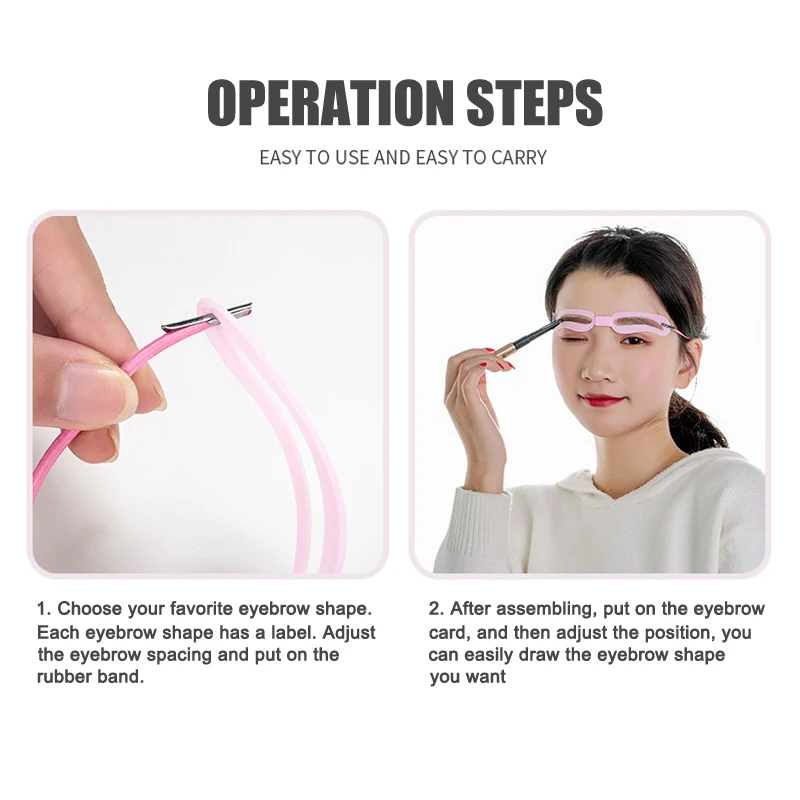 OPERATION STEPS

EASY TO USE AND EASY TO CARRY

1. Choose your favorite eyebrow shape. Each eyebrow shape has a label. Adjust the eyebrow spacing and put on the rubber band.

2. After assembling, put on the eyebrow card, and then adjust the position, you can easily draw the eyebrow shape you want