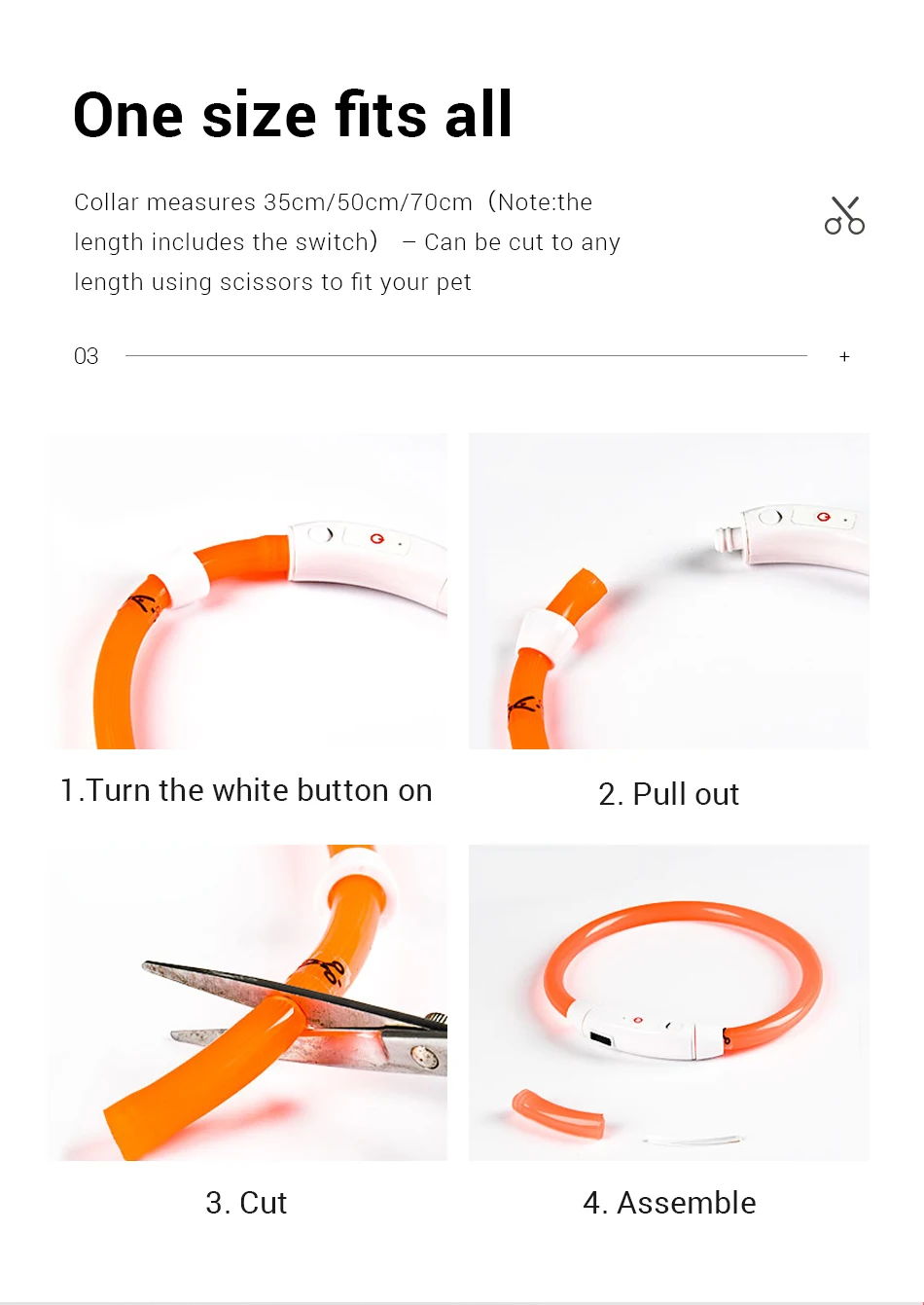 One size fits all

Collar measures 35cm/50cm/70cm（Note:the length includes the switch） – Can be cut to any length using scissors to fit your pet

03

+

1.Turn the white button on

2. Pull out

3. Cut

4. Assemble